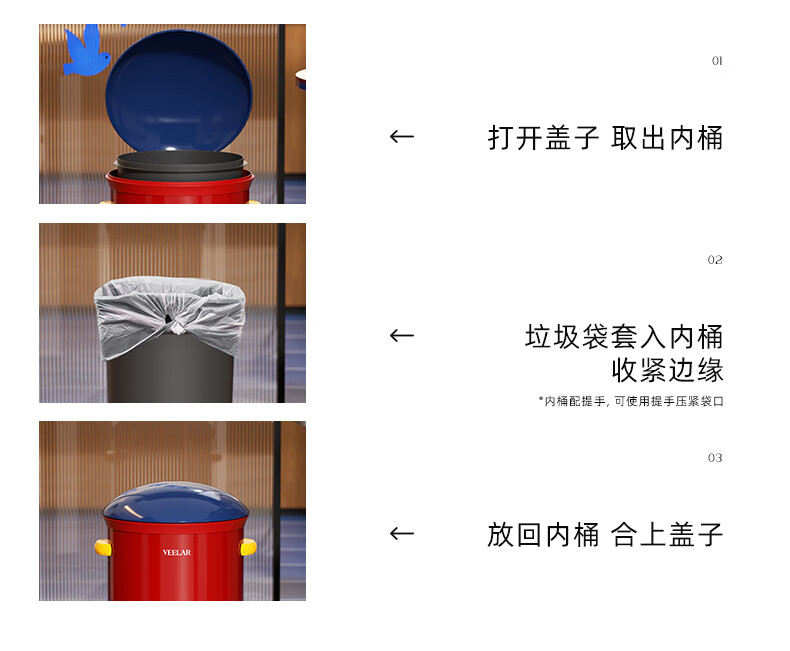 01

←

打开盖子 取出内桶

02

←

垃圾袋套入内桶
收紧边缘

*内桶配提手, 可使用提手压紧袋口

03

VEELAR

←

放回内桶 合上盖子