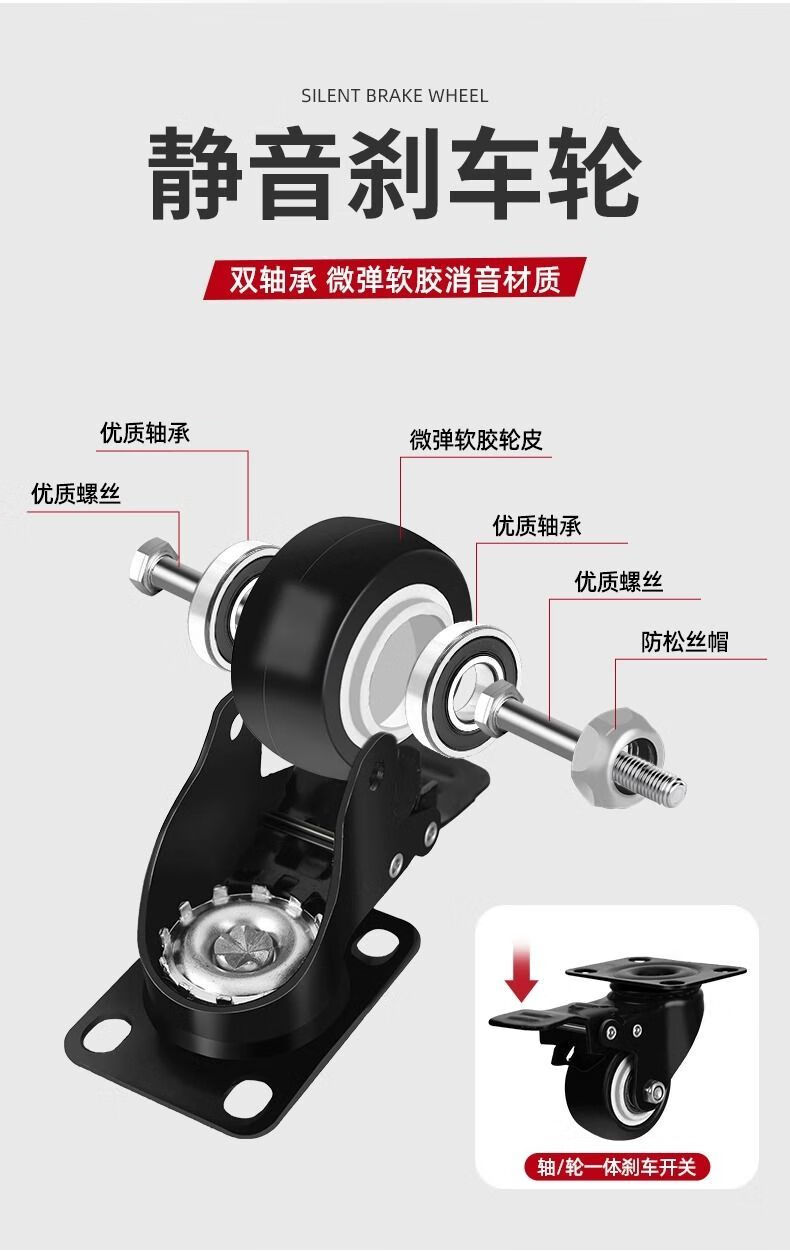 SILENT BRAKE WHEEL

静音刹车轮

双轴承 微弹软胶消音材质

优质轴承

优质螺丝

微弹软胶轮皮

优质轴承

优质螺丝

防松丝帽

轴/轮一体刹车开关