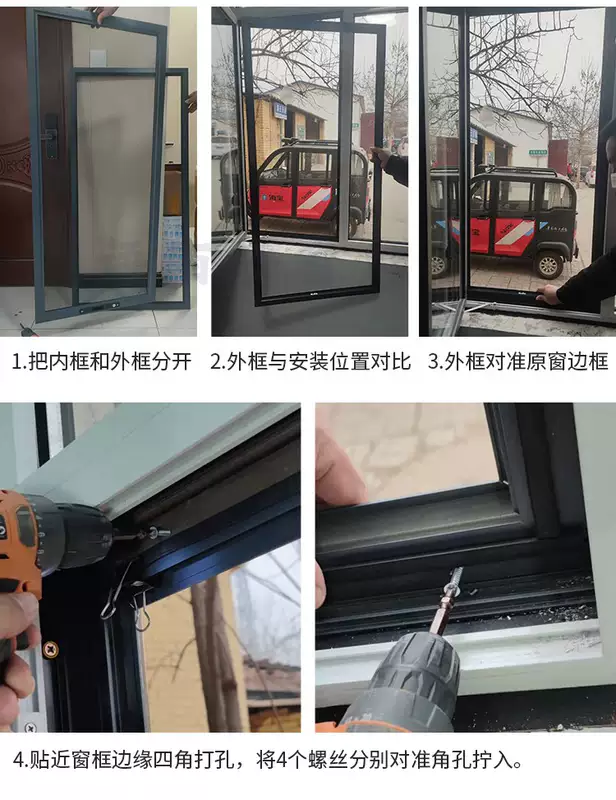 1.把内框和外框分开 2.外框与安装位置对比 3.外框对准原窗边框

4.贴近窗框边缘四角打孔，将4个螺丝分别对准角孔拧入。