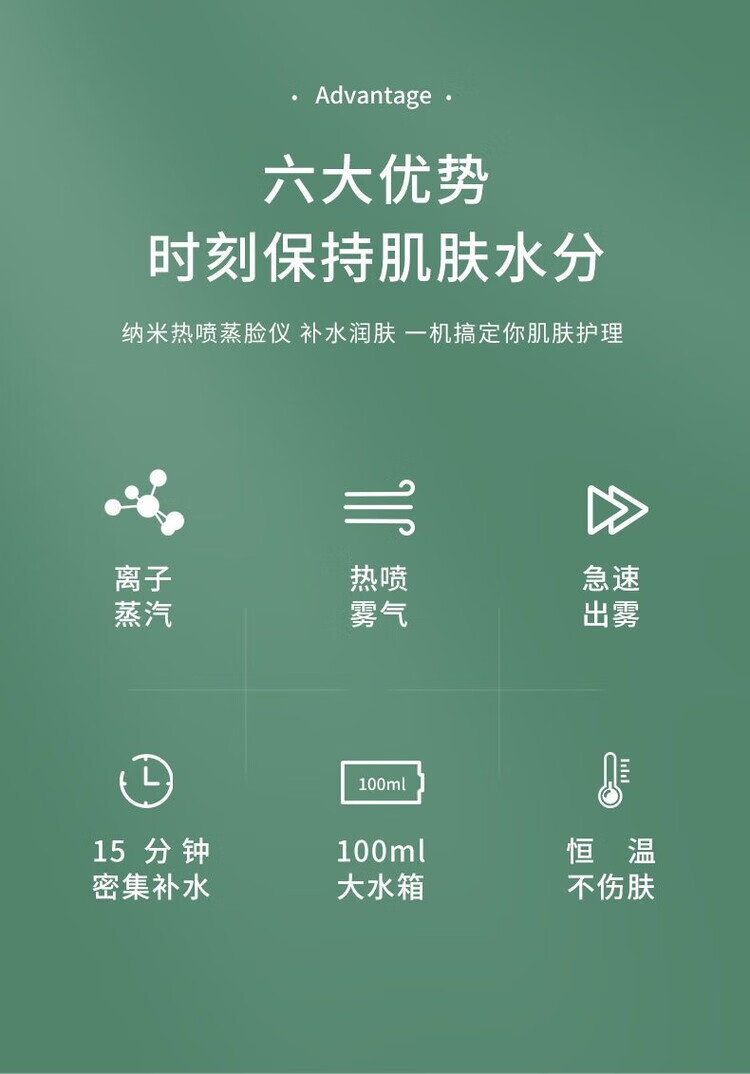 • Advantage •

六大优势
时刻保持肌肤水分

纳米热喷蒸脸仪 补水润肤 一机搞定你肌肤护理

离子
蒸汽

热喷
雾气

急速
出雾

100ml

15分钟
密集补水

100ml
大水箱

恒温
不伤肤