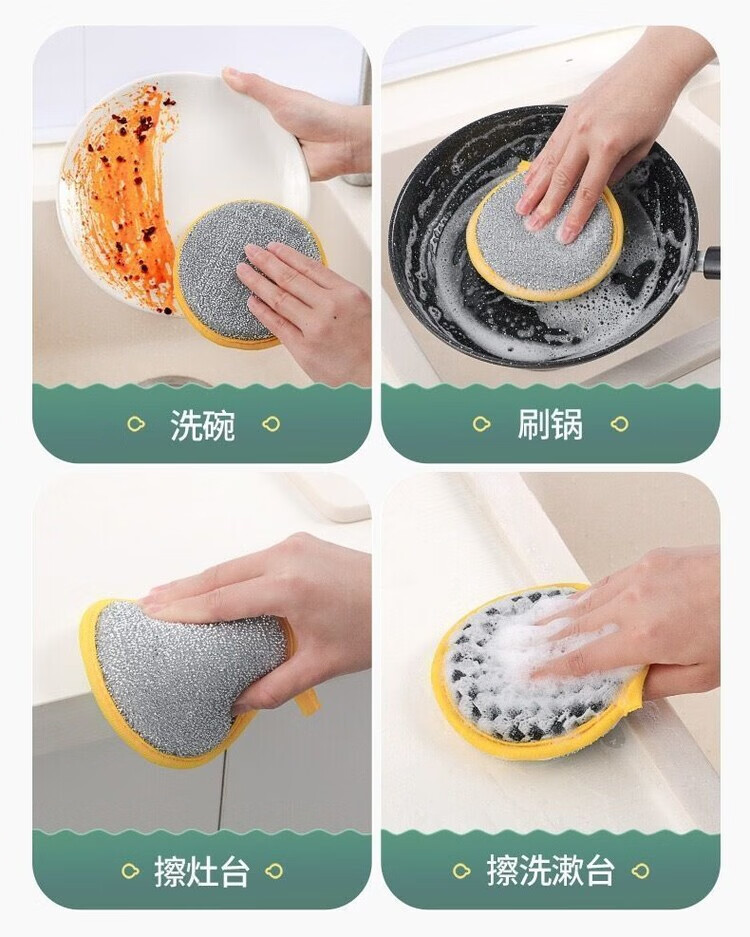 洗碗

刷锅

擦灶台

擦洗漱台