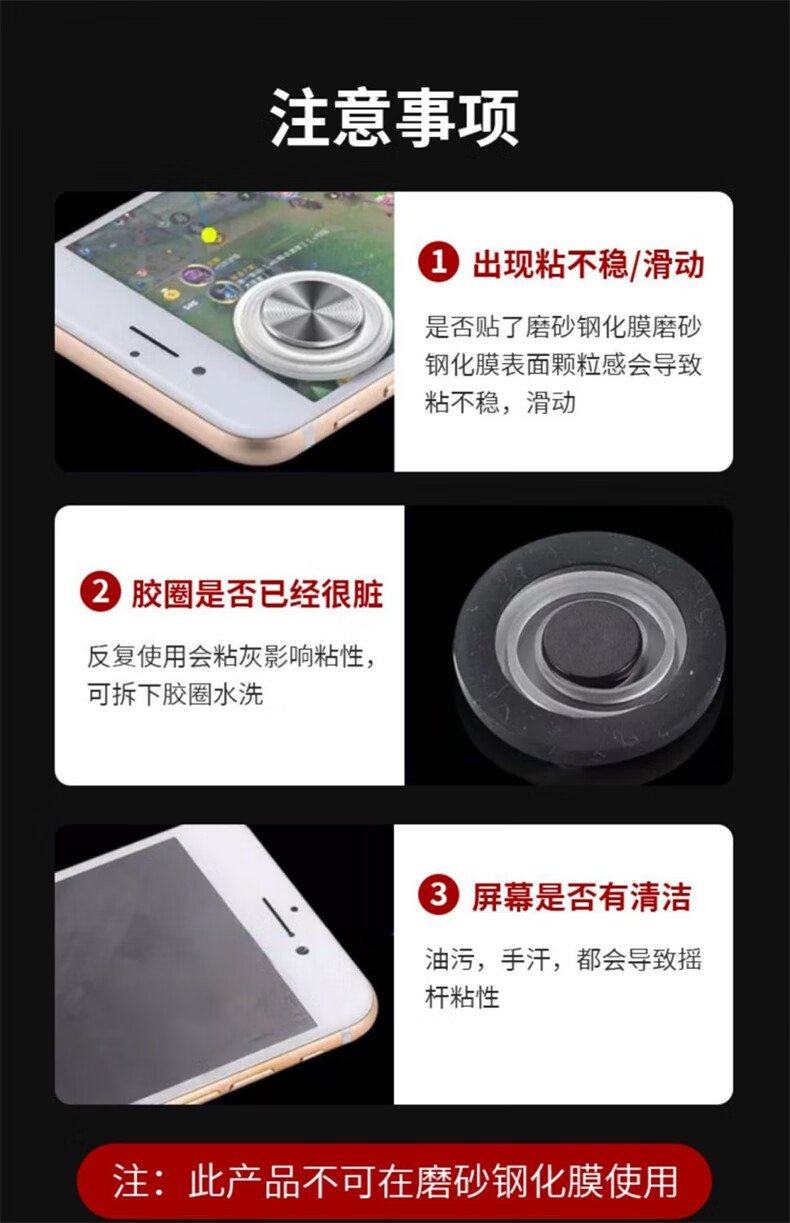 注意事项

1 出现粘不稳/滑动

是否贴了磨砂钢化膜磨砂钢化膜表面颗粒感会导致粘不稳，滑动

2 胶圈是否已经很脏

反复使用会粘灰影响粘性，可拆下胶圈水洗

3 屏幕是否有清洁

油污，手汗，都会导致摇杆粘性

注：此产品不可在磨砂钢化膜使用