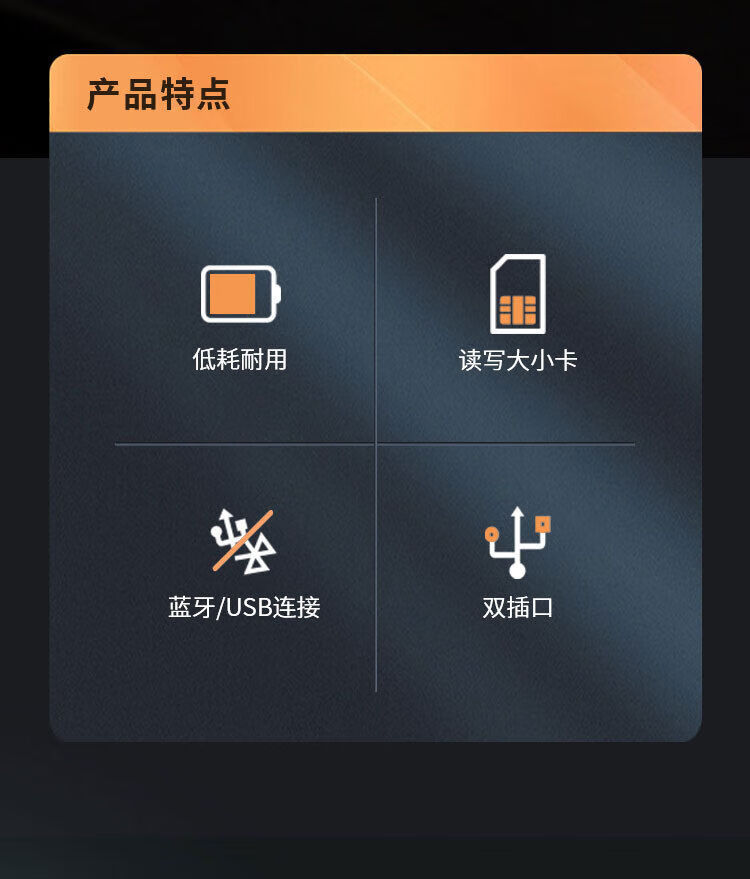 产品特点

低耗耐用

读写大小卡

蓝牙/USB连接

双插口