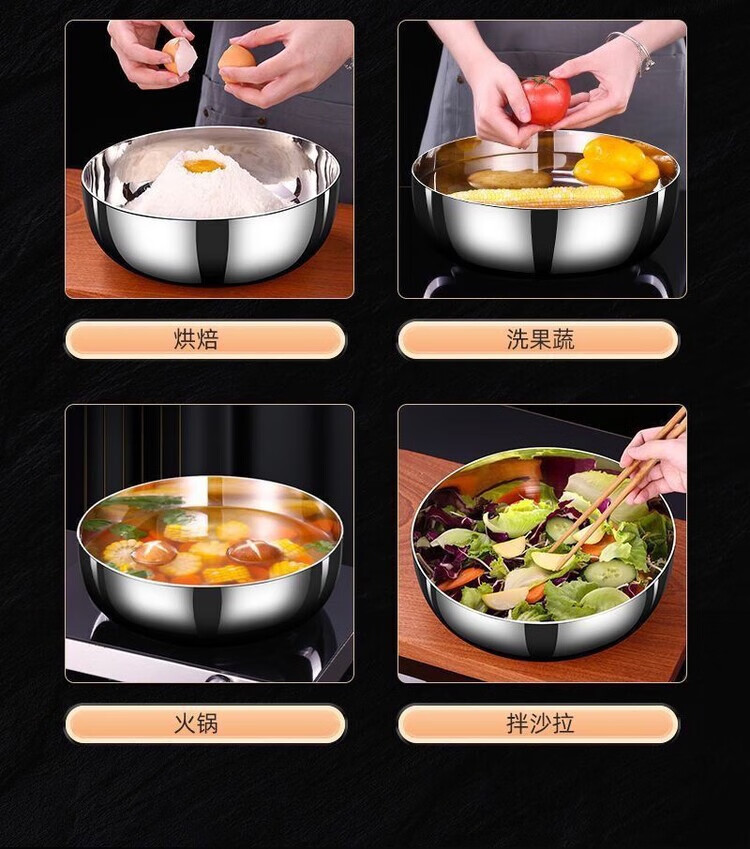 烘焙

洗果蔬

火锅

拌沙拉