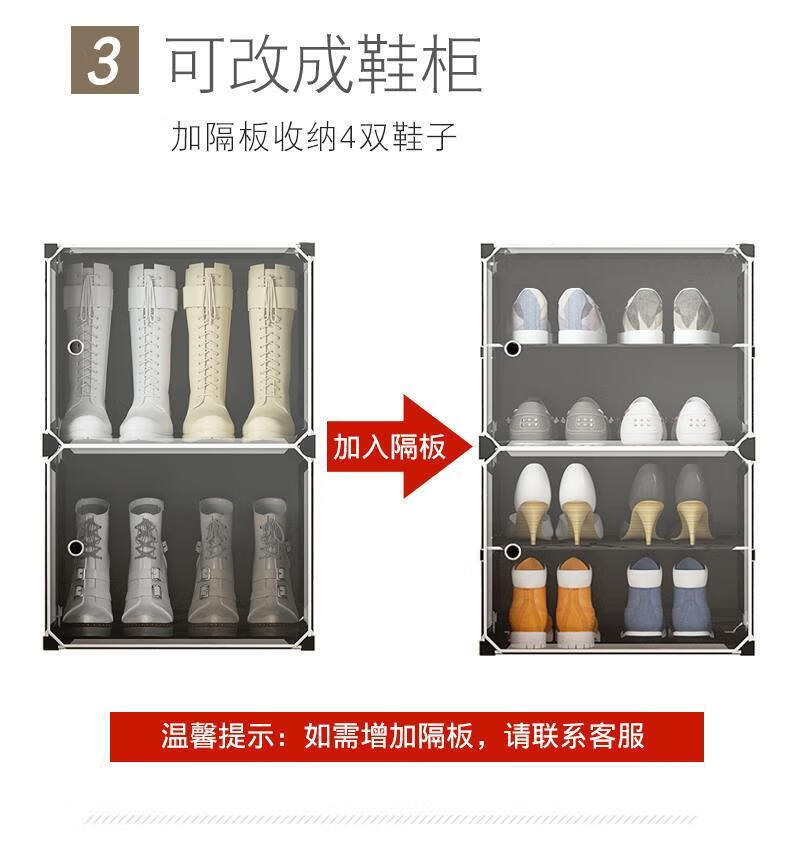 3 可改成鞋柜

加隔板收纳4双鞋子

加入隔板

温馨提示：如需增加隔板，请联系客服