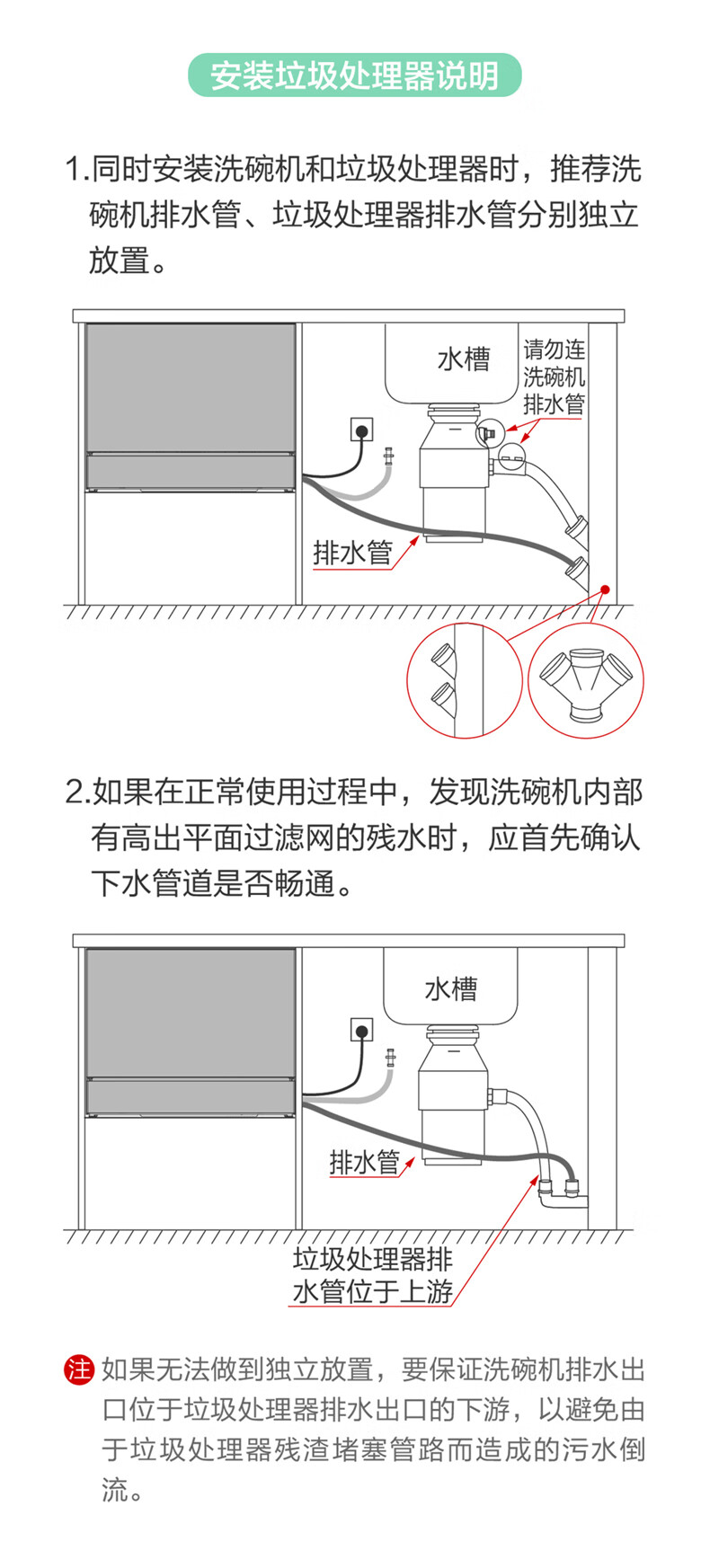 安装垃圾处理器说明

1.同时安装洗碗机和垃圾处理器时，推荐洗碗机排水管、垃圾处理器排水管分别独立放置。

水槽

请勿连洗碗机排水管

排水管

2.如果在正常使用过程中，发现洗碗机内部有高出平面过滤网的残水时，应首先确认下水管道是否畅通。

水槽

排水管

垃圾处理器排水管位于上游

注 如果无法做到独立放置，要保证洗碗机排水出口位于垃圾处理器排水出口的下游，以避免由于垃圾处理器残渣堵塞管路而造成的污水倒流。