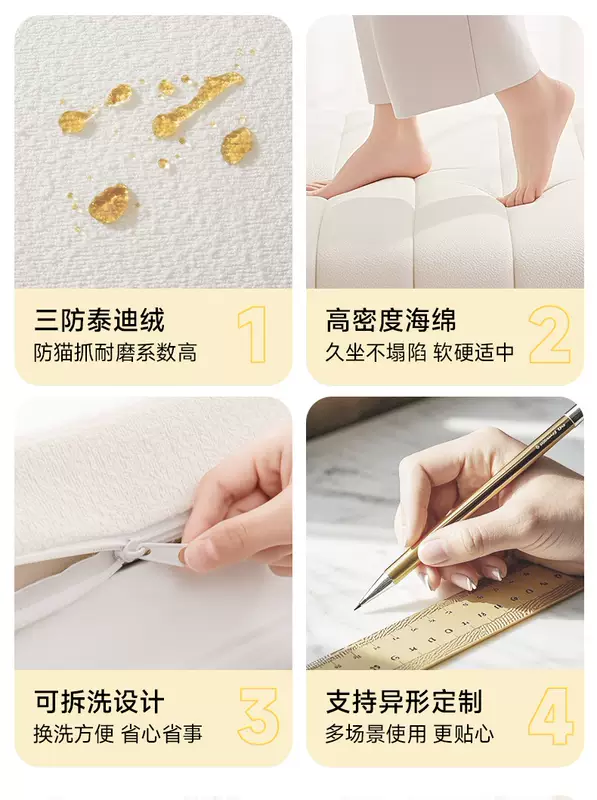 三防泰迪绒
防猫抓耐磨系数高
1

高密度海绵
久坐不塌陷 软硬适中
2

可拆洗设计
换洗方便 省心省事
3

支持异形定制
多场景使用 更贴心
4