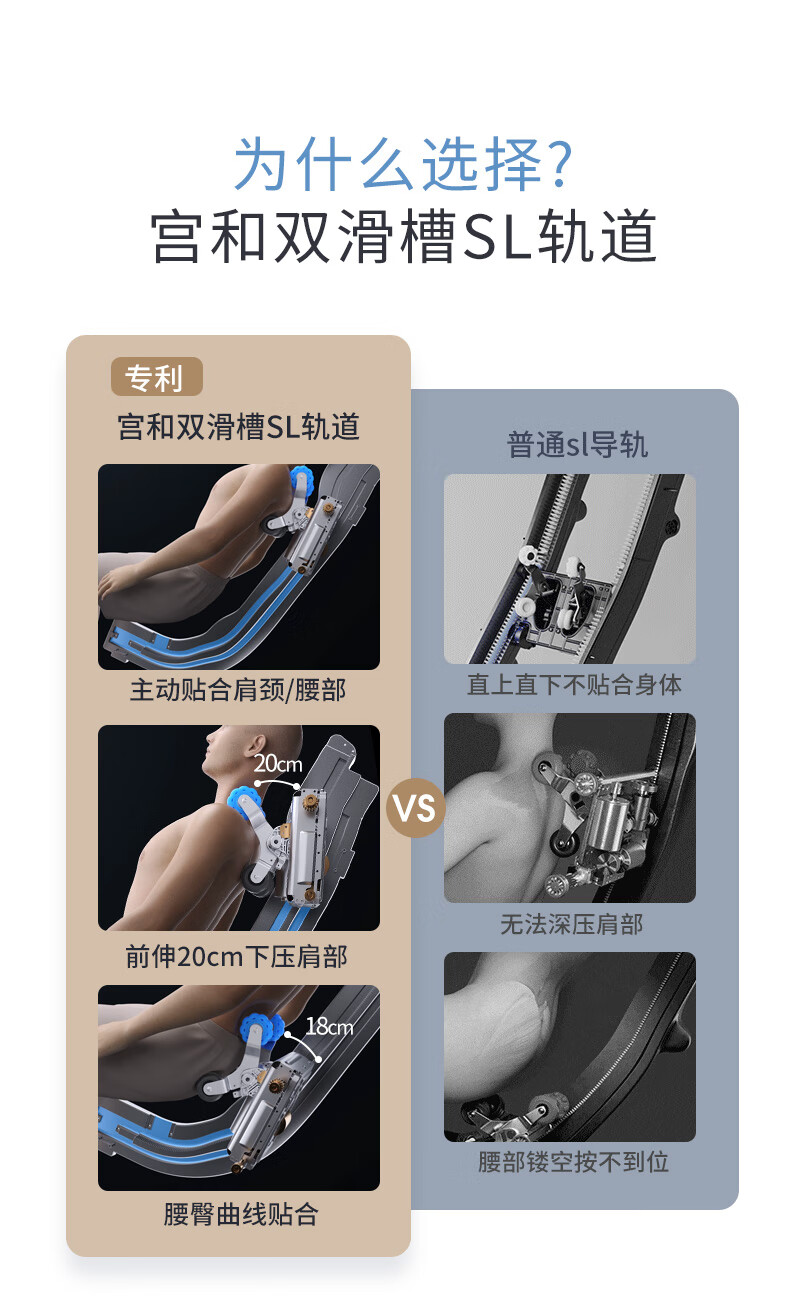 为什么选择?
宫和双滑槽SL轨道

专利
宫和双滑槽SL轨道

主动贴合肩颈/腰部

20cm

前伸20cm下压肩部

18cm

腰臀曲线贴合

VS

普通sl导轨

直上直下不贴合身体

无法深压肩部

腰部镂空按不到位