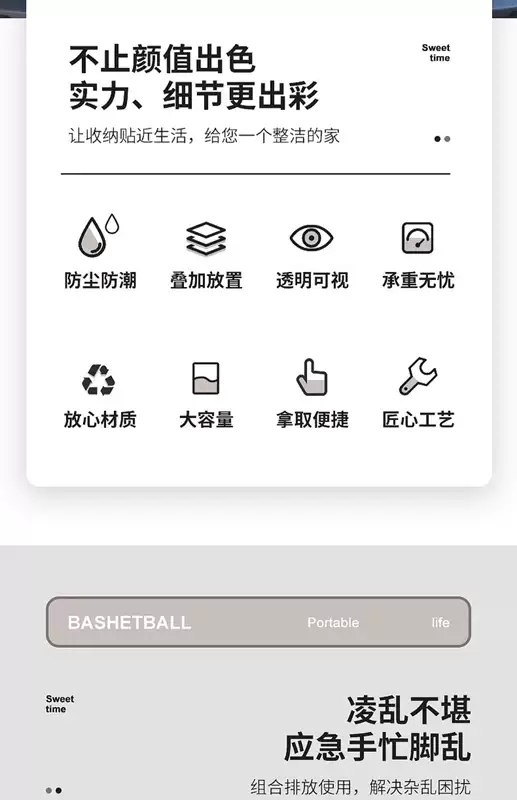 不止颜值出色
实力、细节更出彩

Sweet
time

让收纳贴近生活，给您一个整洁的家

防尘防潮
叠加放置
透明可视
承重无忧

放心材质
大容量
拿取便捷
匠心工艺

BASHETBALL Portable life

Sweet
time

凌乱不堪
应急手忙脚乱

组合排放使用，解决杂乱困扰