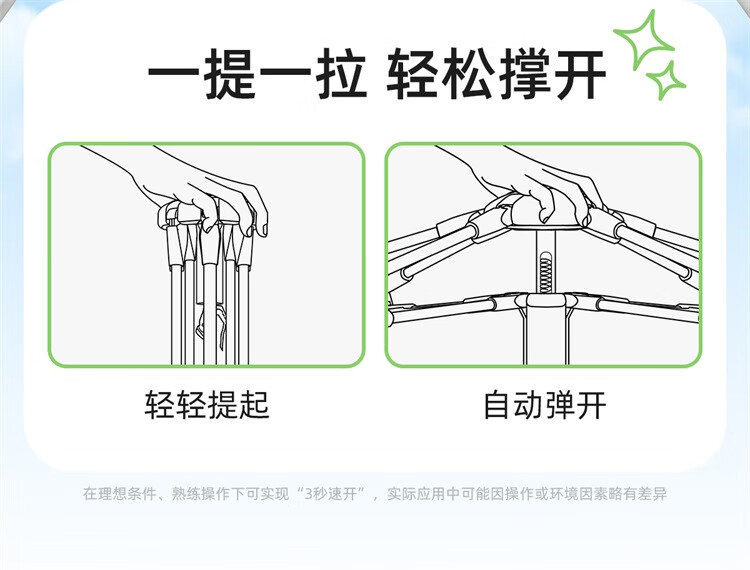 一提一拉 轻松撑开

轻轻提起

自动弹开

在理想条件、熟练操作下可实现“3秒速开”，实际应用中可能因操作或环境因素略有差异