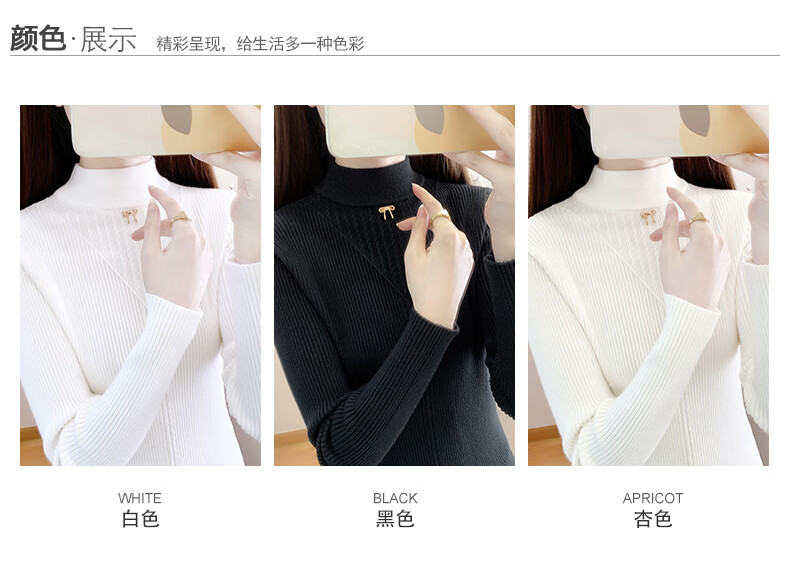 颜色·展示 精彩呈现，给生活多一种色彩

WHITE
白色

BLACK
黑色

APRICOT
杏色