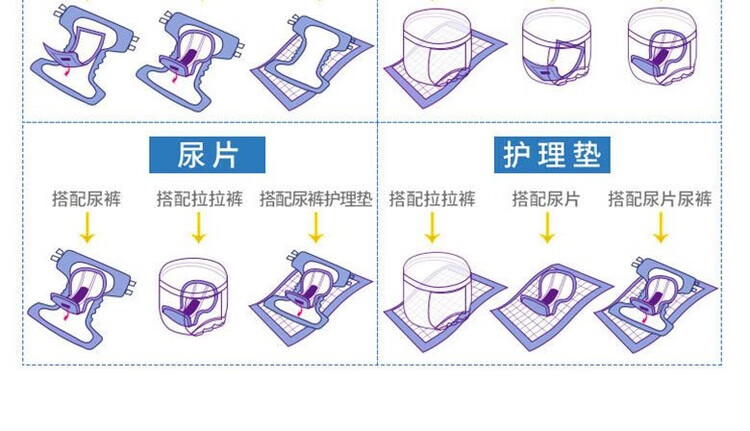 尿片

搭配尿裤

搭配拉拉裤

搭配尿裤护理垫

护理垫

搭配拉拉裤

搭配尿片

搭配尿片尿裤