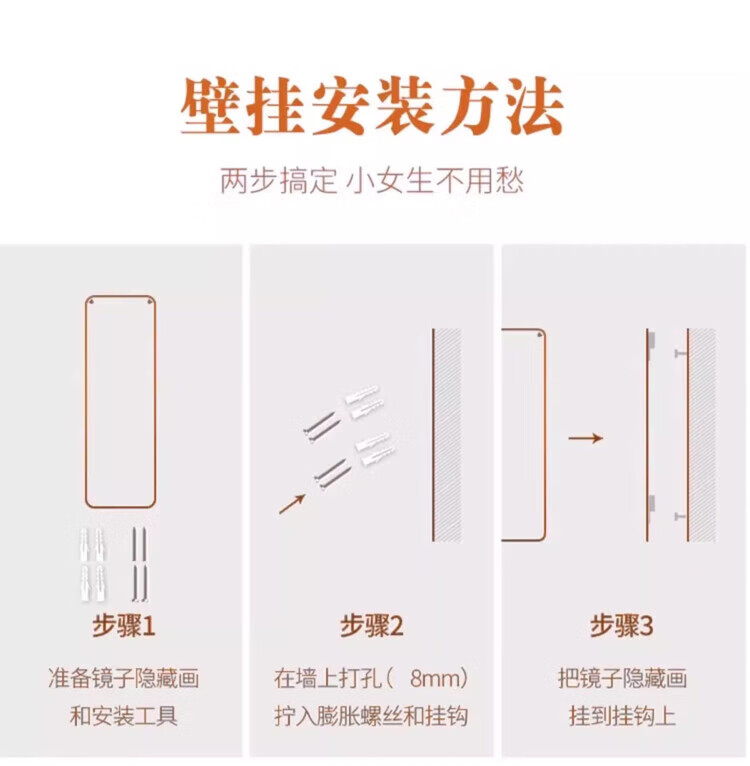 壁挂安装方法

两步搞定 小女生不用愁

步骤1

准备镜子隐藏画
和安装工具

步骤2

在墙上打孔（ 8mm）
拧入膨胀螺丝和挂钩

步骤3

把镜子隐藏画
挂到挂钩上