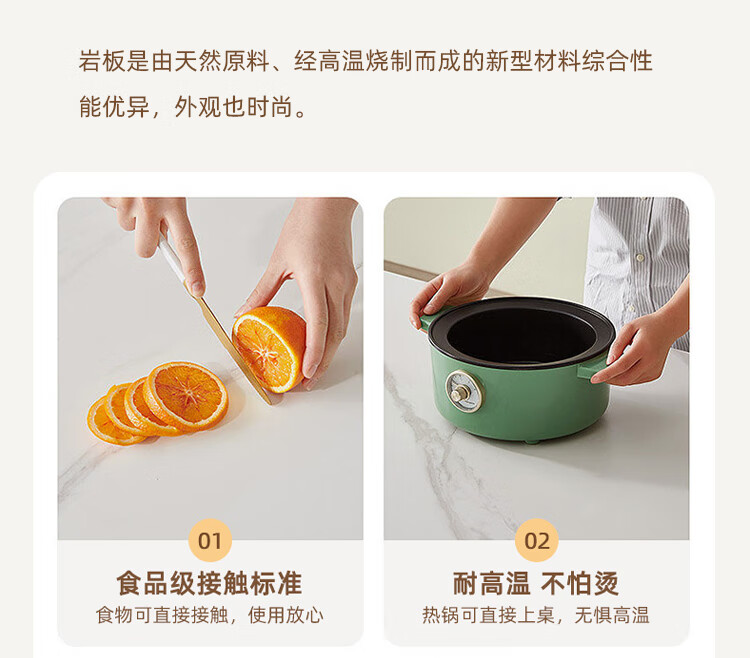 岩板是由天然原料、经高温烧制而成的新型材料综合性能优异，外观也时尚。

01
食品级接触标准
食物可直接接触，使用放心

02
耐高温 不怕烫
热锅可直接上桌，无惧高温