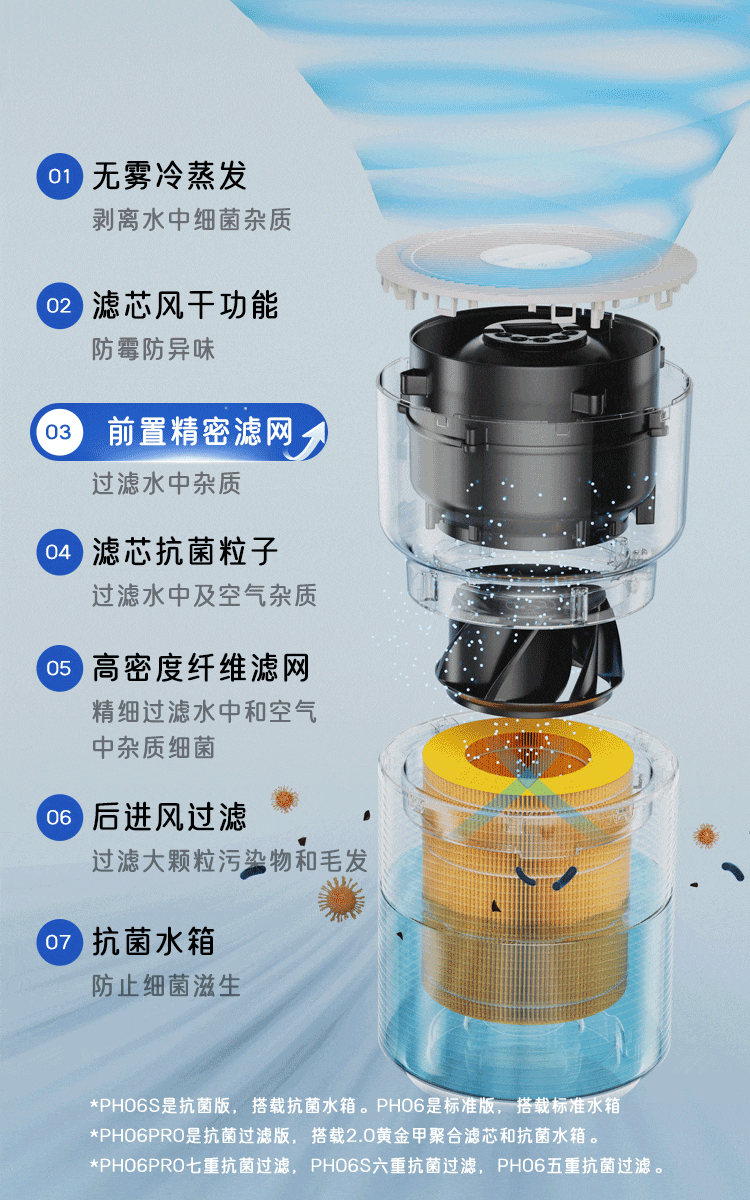 01 无雾冷蒸发
剥离水中细菌杂质

02 滤芯风干功能
防霉防异味

03 前置精密滤网
过滤水中杂质

04 滤芯抗菌粒子
过滤水中及空气杂质

05 高密度纤维滤网
精细过滤水中和空气中杂质细菌

06 后进风过滤
过滤大颗粒污染物和毛发

07 抗菌水箱
防止细菌滋生

*PH06S是抗菌版，搭载抗菌水箱。PH06是标准版，搭载标准水箱
*PH06PRO是抗菌过滤版，搭载2.0黄金甲聚合滤芯和抗菌水箱。
*PH06PRO七重抗菌过滤，PH06S六重抗菌过滤，PH06五重抗菌过滤。