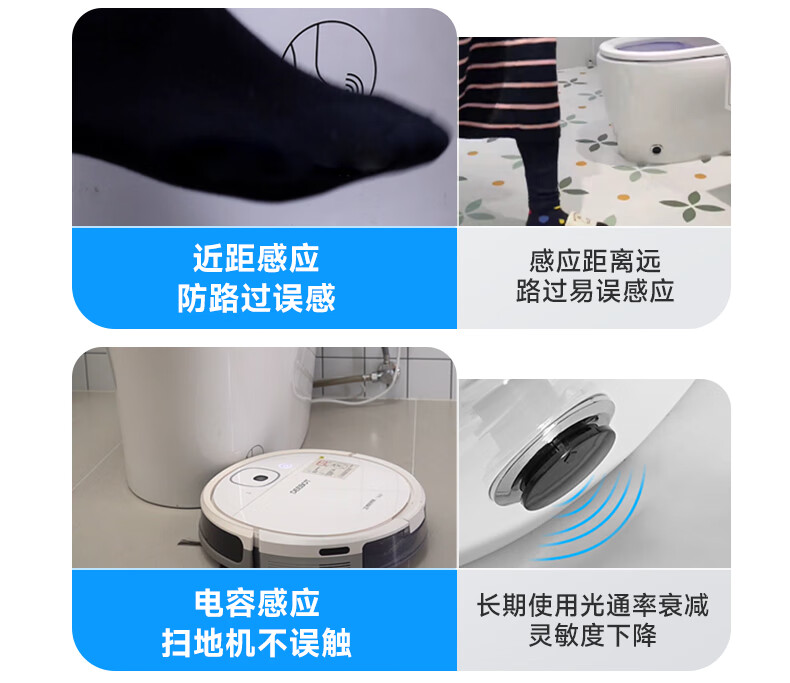 近距感应
防路过误感

感应距离远
路过易误感应

电容感应
扫地机不误触

长期使用光通率衰减
灵敏度下降