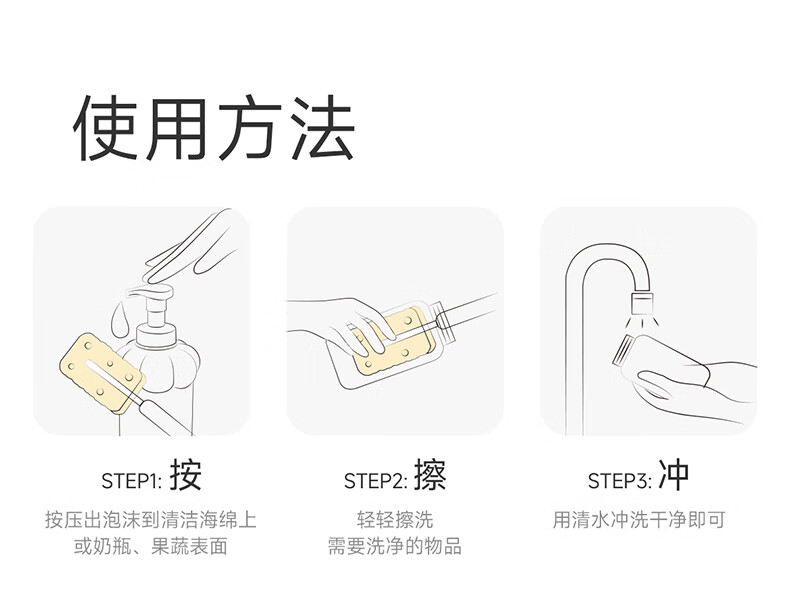 使用方法

STEP1: 按

按压出泡沫到清洁海绵上
或奶瓶、果蔬表面

STEP2: 擦

轻轻擦洗
需要洗净的物品

STEP3: 冲

用清水冲洗干净即可