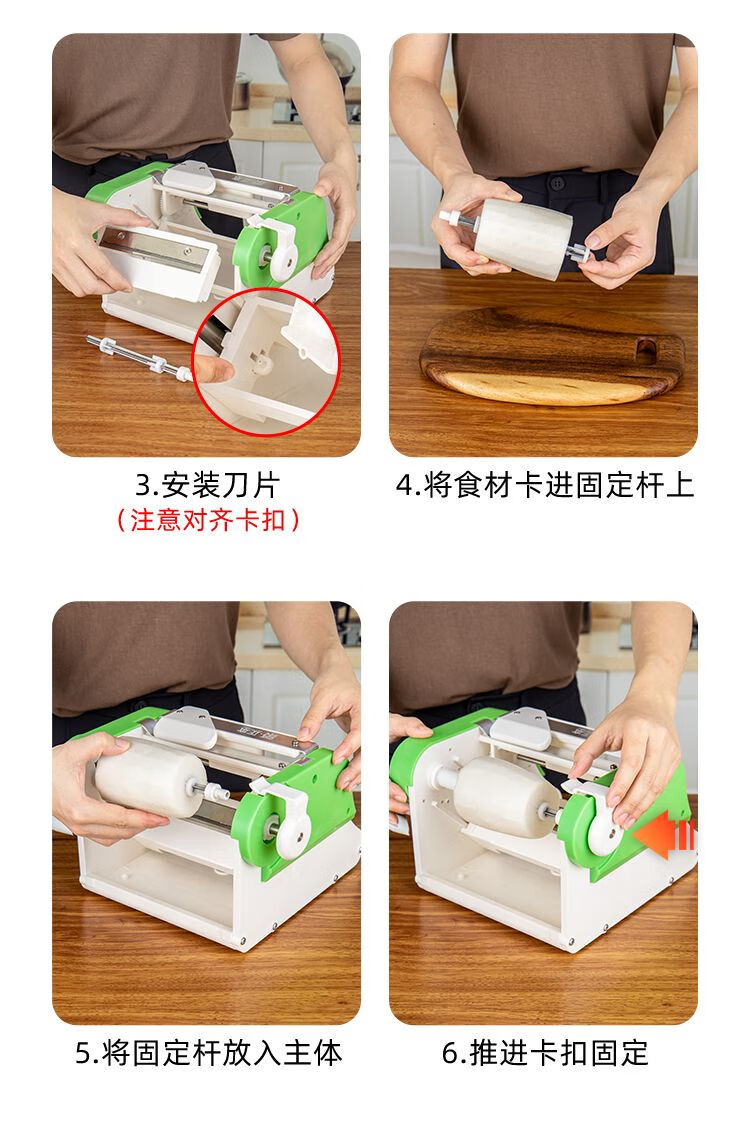 3.安装刀片
（注意对齐卡扣）

4.将食材卡进固定杆上

5.将固定杆放入主体

6.推进卡扣固定