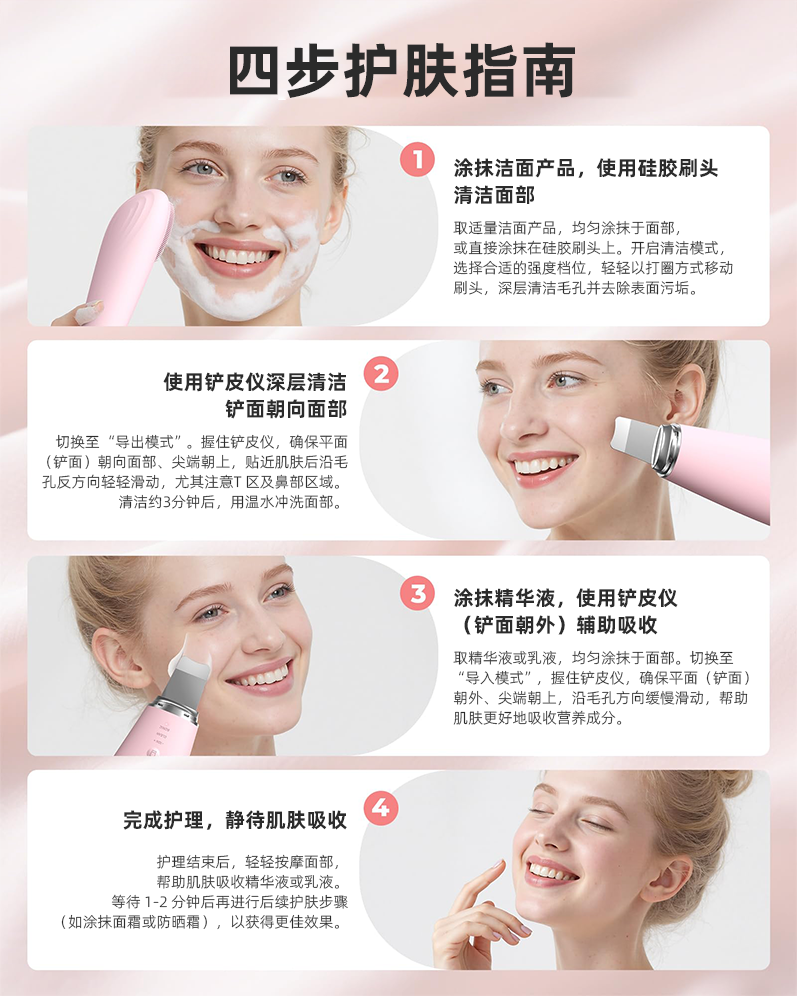 四步护肤指南

1

涂抹洁面产品，使用硅胶刷头清洁面部

取适量洁面产品，均匀涂抹于面部，或直接涂抹在硅胶刷头上。开启清洁模式，选择合适的强度档位，轻轻以打圈方式移动刷头，深层清洁毛孔并去除表面污垢。

2

使用铲皮仪深层清洁铲面朝向面部

切换至“导出模式”。握住铲皮仪，确保平面（铲面）朝向面部、尖端朝上，贴近肌肤后沿毛孔反方向轻轻滑动，尤其注意T区及鼻部区域。清洁约3分钟后，用温水冲洗面部。

3

涂抹精华液，使用铲皮仪（铲面朝外）辅助吸收

取精华液或乳液，均匀涂抹于面部。切换至“导入模式”，握住铲皮仪，确保平面（铲面）朝外、尖端朝上，沿毛孔方向缓慢滑动，帮助肌肤更好地吸收营养成分。

4

完成护理，静待肌肤吸收

护理结束后，轻轻按摩面部，帮助肌肤吸收精华液或乳液。等待 1-2 分钟后再进行后续护肤步骤（如涂抹面霜或防晒霜），以获得更佳效果。