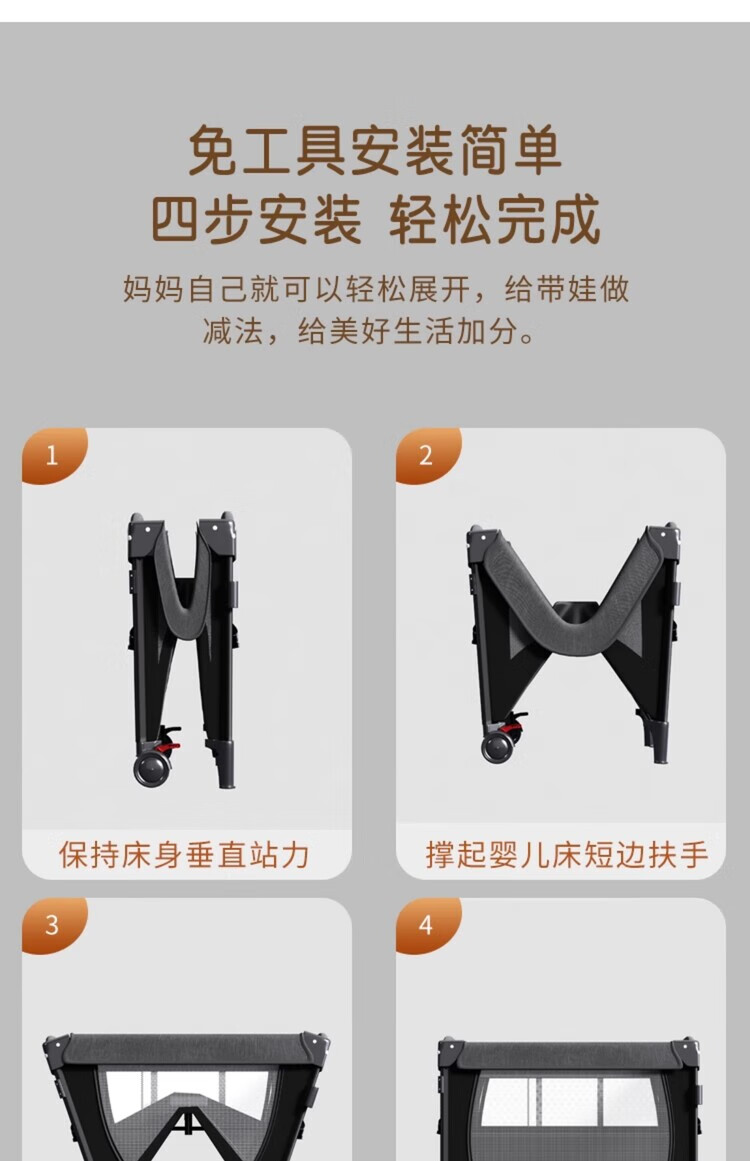 免工具安装简单
四步安装 轻松完成

妈妈自己就可以轻松展开，给带娃做减法，给美好生活加分。

1

保持床身垂直站力

2

撑起婴儿床短边扶手

3

4