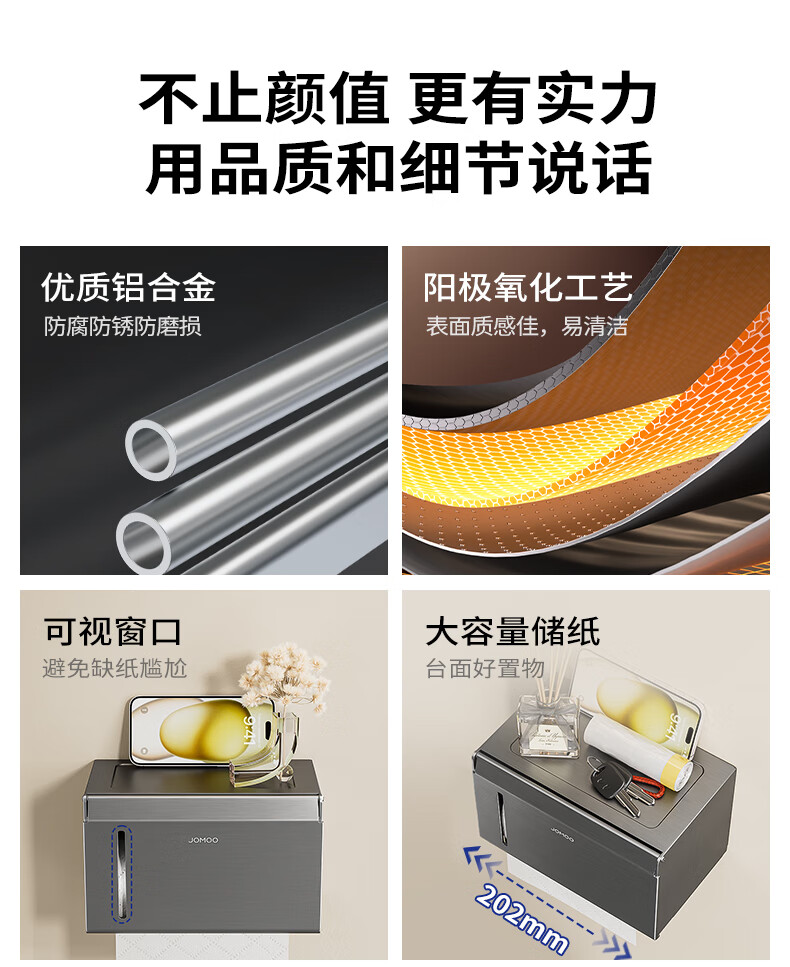 不止颜值 更有实力
用品质和细节说话

优质铝合金
防腐防锈防磨损

阳极氧化工艺
表面质感佳，易清洁

可视窗口
避免缺纸尴尬

9:41

JOMOO

大容量储纸
台面好置物

9:41

JOMOO

202mm