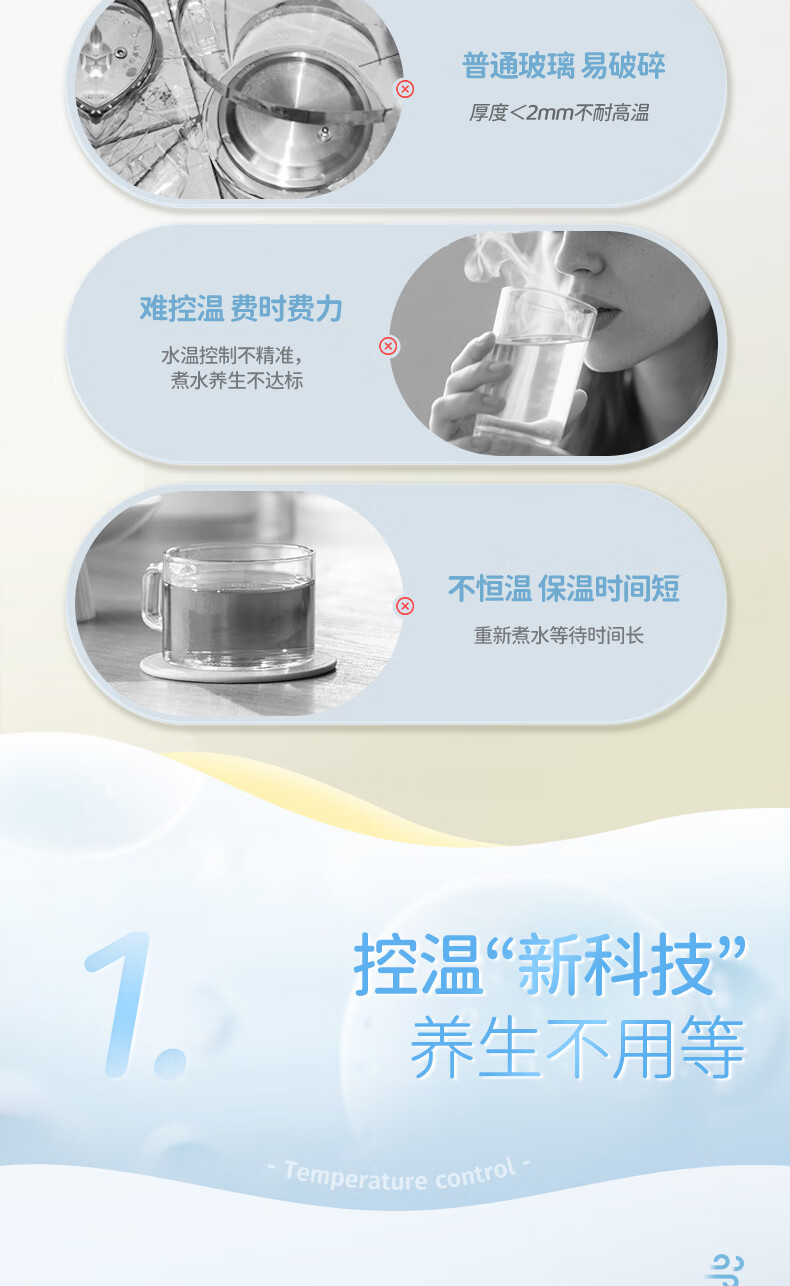 普通玻璃 易破碎

厚度<2mm不耐高温

难控温 费时费力

水温控制不精准，煮水养生不达标

不恒温 保温时间短

重新煮水等待时间长

1.

控温“新科技”

养生不用等

- Temperature control -