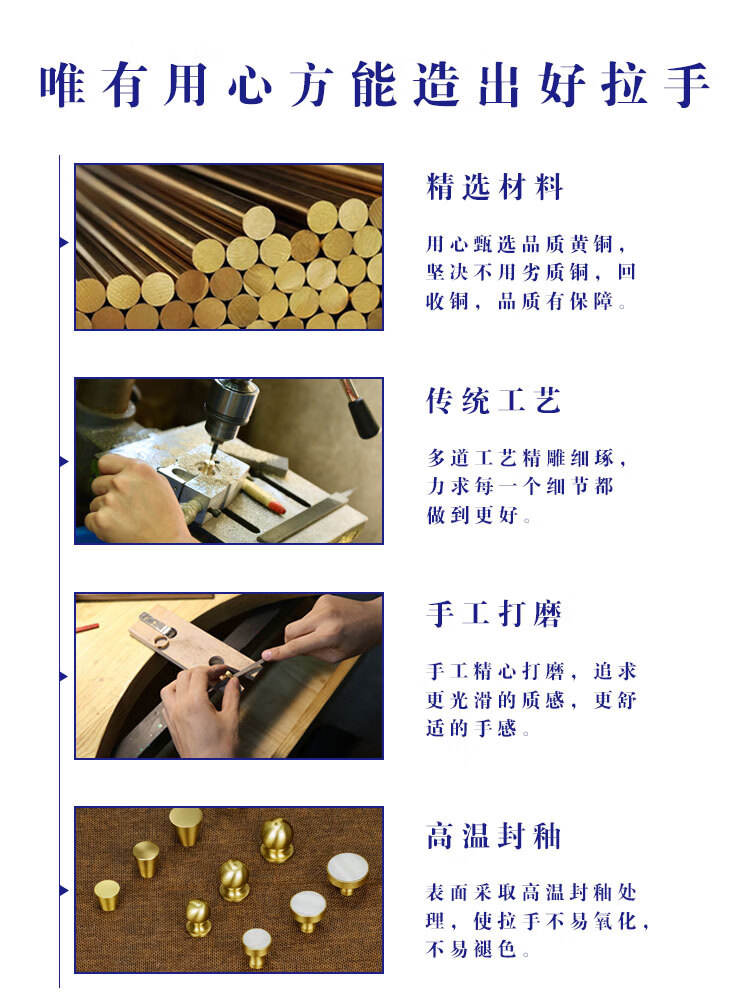 唯有用心方能造出好拉手

精选材料

用心甄选品质黄铜，坚决不用劣质铜，回收铜，品质有保障。

传统工艺

多道工艺精雕细琢，力求每一个细节都做到更好。

手工打磨

手工精心打磨，追求更光滑的质感，更舒适的手感。

高温封釉

表面采取高温封釉处理，使拉手不易氧化，不易褪色。