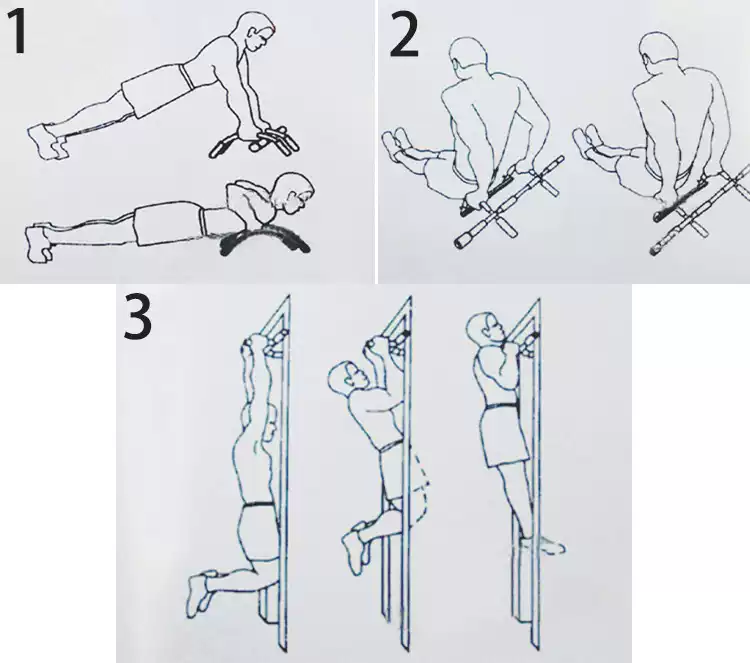 1

2

3