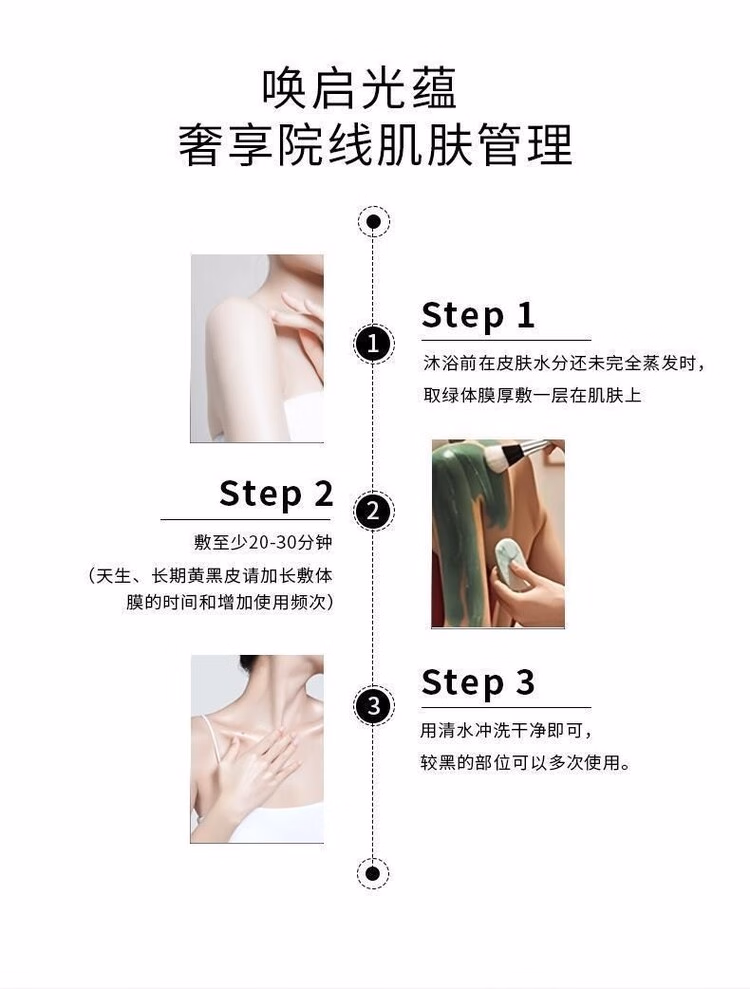 唤启光蕴
奢享院线肌肤管理

1

Step 1

沐浴前在皮肤水分还未完全蒸发时，取绿体膜厚敷一层在肌肤上

Step 2

2

敷至少20-30分钟
（天生、长期黄黑皮请加长敷体膜的时间和增加使用频次）

3

Step 3

用清水冲洗干净即可，较黑的部位可以多次使用。