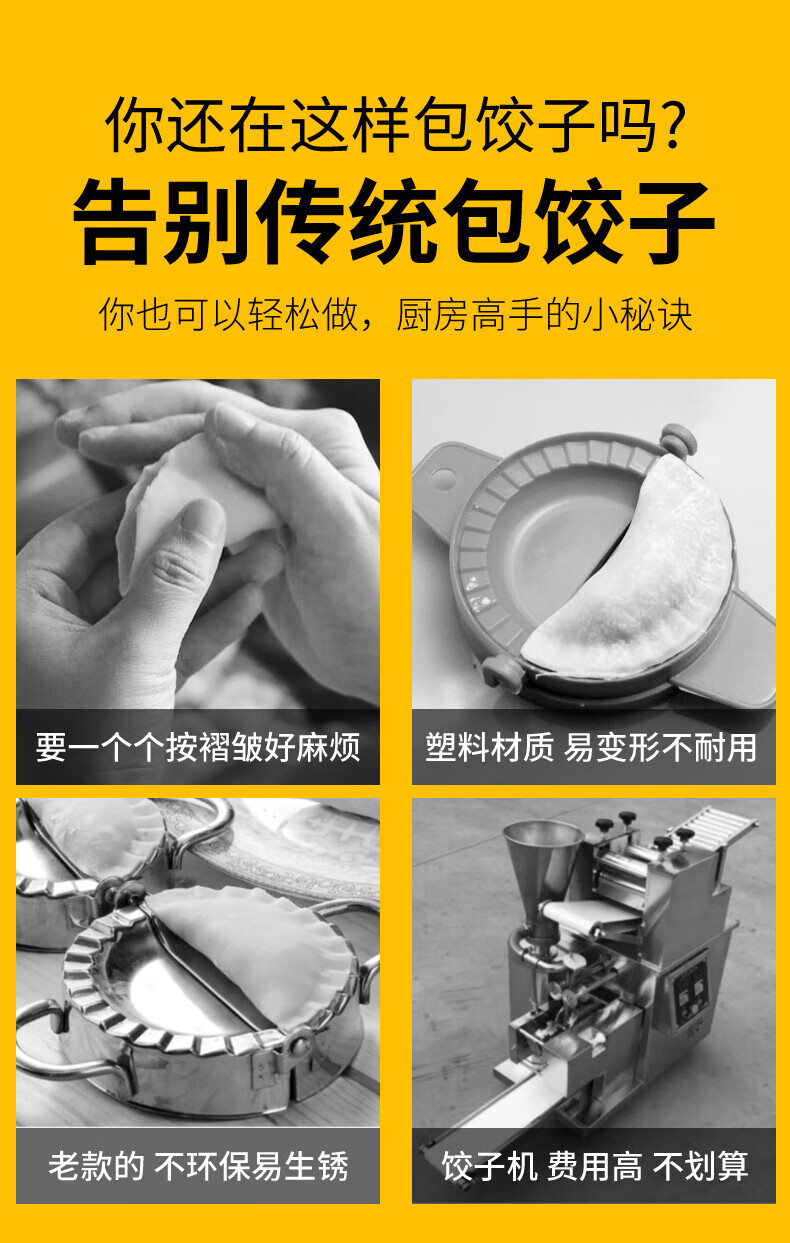 你还在这样包饺子吗?

告别传统包饺子

你也可以轻松做，厨房高手的小秘诀

要一个个按褶皱好麻烦

塑料材质 易变形不耐用

老款的 不环保易生锈

饺子机 费用高 不划算