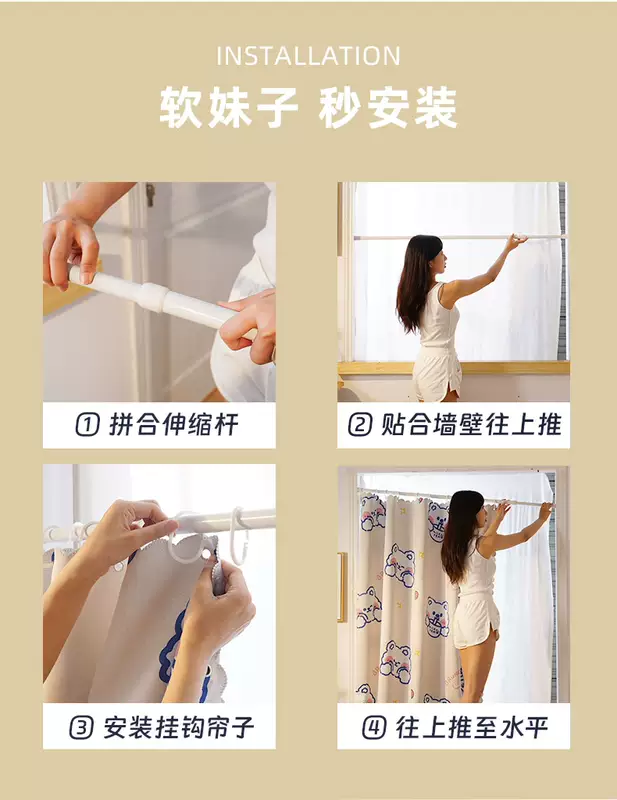 INSTALLATION

软妹子 秒安装

① 拼合伸缩杆

② 贴合墙壁往上推

③ 安装挂钩帘子

④ 往上推至水平