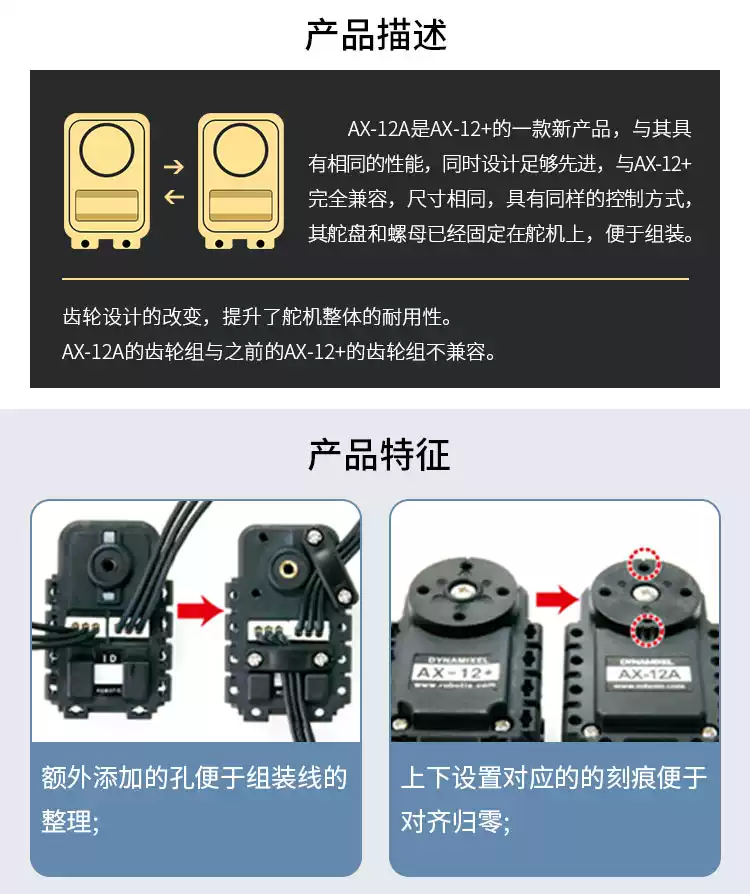 产品描述

AX-12A是AX-12+的一款新产品，与其具有相同的性能，同时设计足够先进，与AX-12+完全兼容，尺寸相同，具有同样的控制方式，其舵盘和螺母已经固定在舵机上，便于组装。

齿轮设计的改变，提升了舵机整体的耐用性。
AX-12A的齿轮组与之前的AX-12+的齿轮组不兼容。

产品特征

ID

DYNAMIXEL
AX-12+
www.robotis.com

DYNAMIXEL
AX-12A
www.robotis.com

额外添加的孔便于组装线的整理;

上下设置对应的的刻痕便于对齐归零;