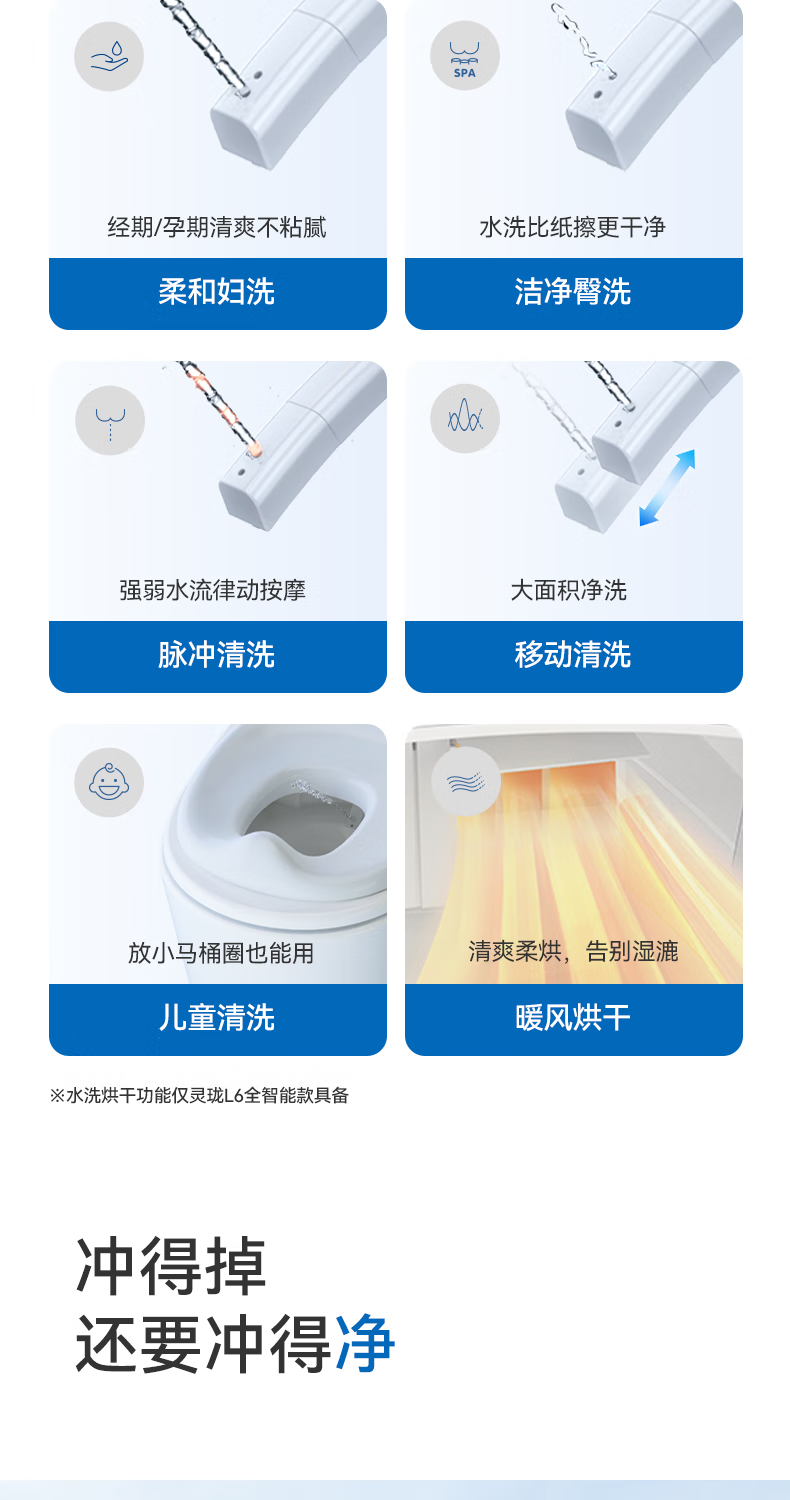 经期/孕期清爽不粘腻

柔和妇洗

SPA

水洗比纸擦更干净

洁净臀洗

强弱水流律动按摩

脉冲清洗

大面积净洗

移动清洗

放小马桶圈也能用

儿童清洗

清爽柔烘，告别湿漉

暖风烘干

※水洗烘干功能仅灵珑L6全智能款具备

冲得掉
还要冲得净