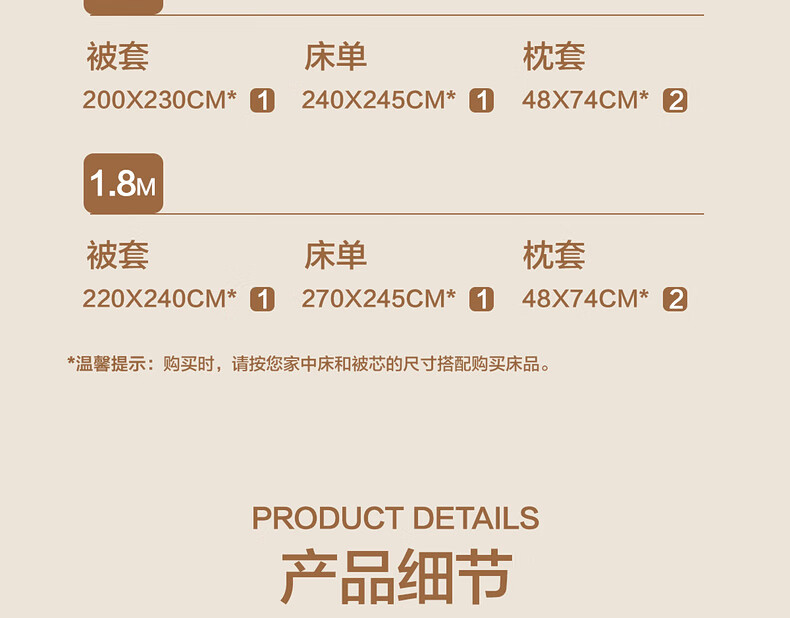 被套
200X230CM* 1

床单
240X245CM* 1

枕套
48X74CM* 2

1.8M

被套
220X240CM* 1

床单
270X245CM* 1

枕套
48X74CM* 2

*温馨提示：购买时，请按您家中床和被芯的尺寸搭配购买床品。

PRODUCT DETAILS
产品细节