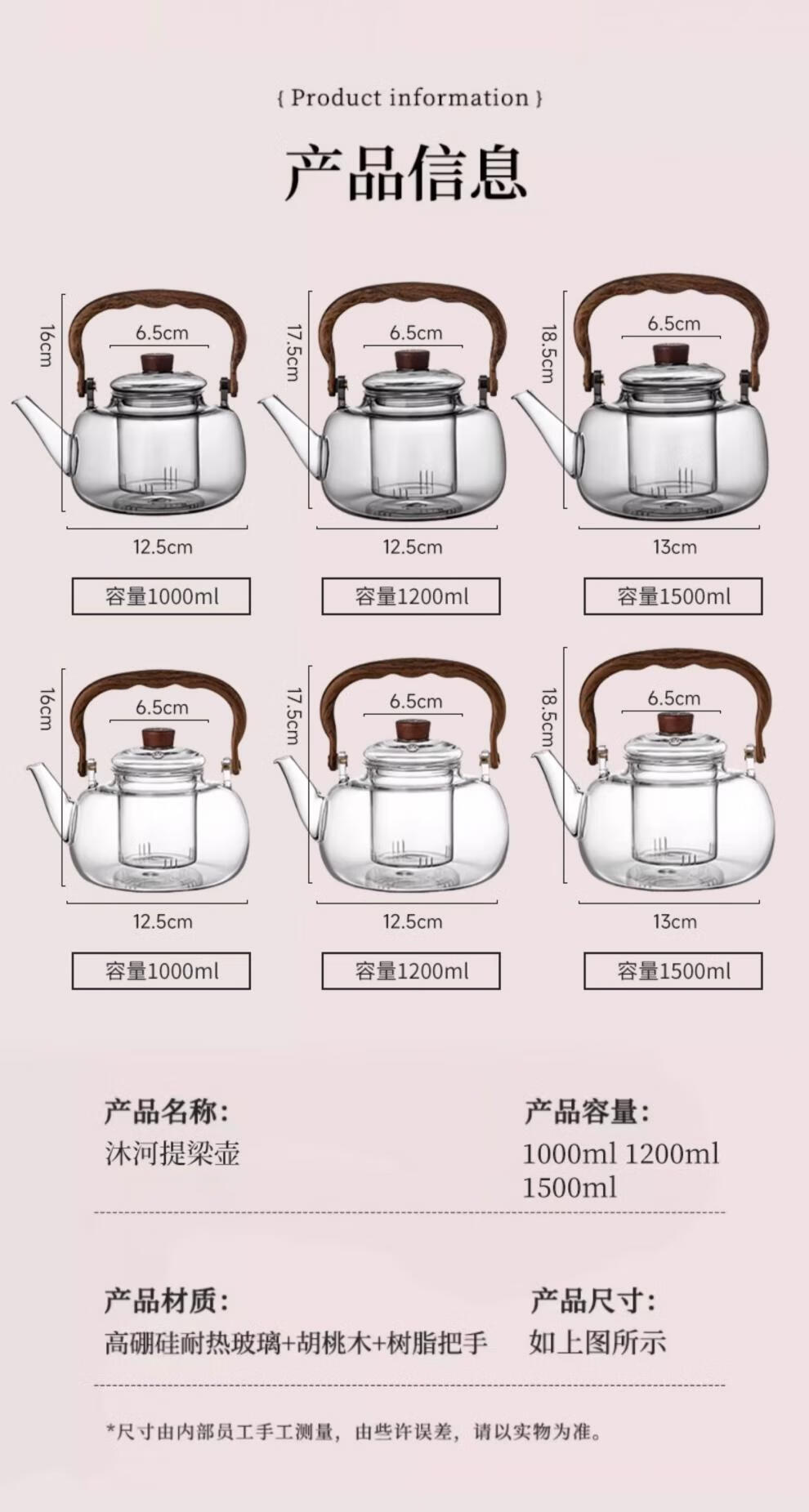 { Product information }

产品信息

16cm
6.5cm
12.5cm
容量1000ml

17.5cm
6.5cm
12.5cm
容量1200ml

18.5cm
6.5cm
13cm
容量1500ml

16cm
6.5cm
12.5cm
容量1000ml

17.5cm
6.5cm
12.5cm
容量1200ml

18.5cm
6.5cm
13cm
容量1500ml

产品名称:
沐河提梁壶

产品容量:
1000ml 1200ml 1500ml

产品材质:
高硼硅耐热玻璃+胡桃木+树脂把手

产品尺寸:
如上图所示

*尺寸由内部员工手工测量，由些许误差，请以实物为准。