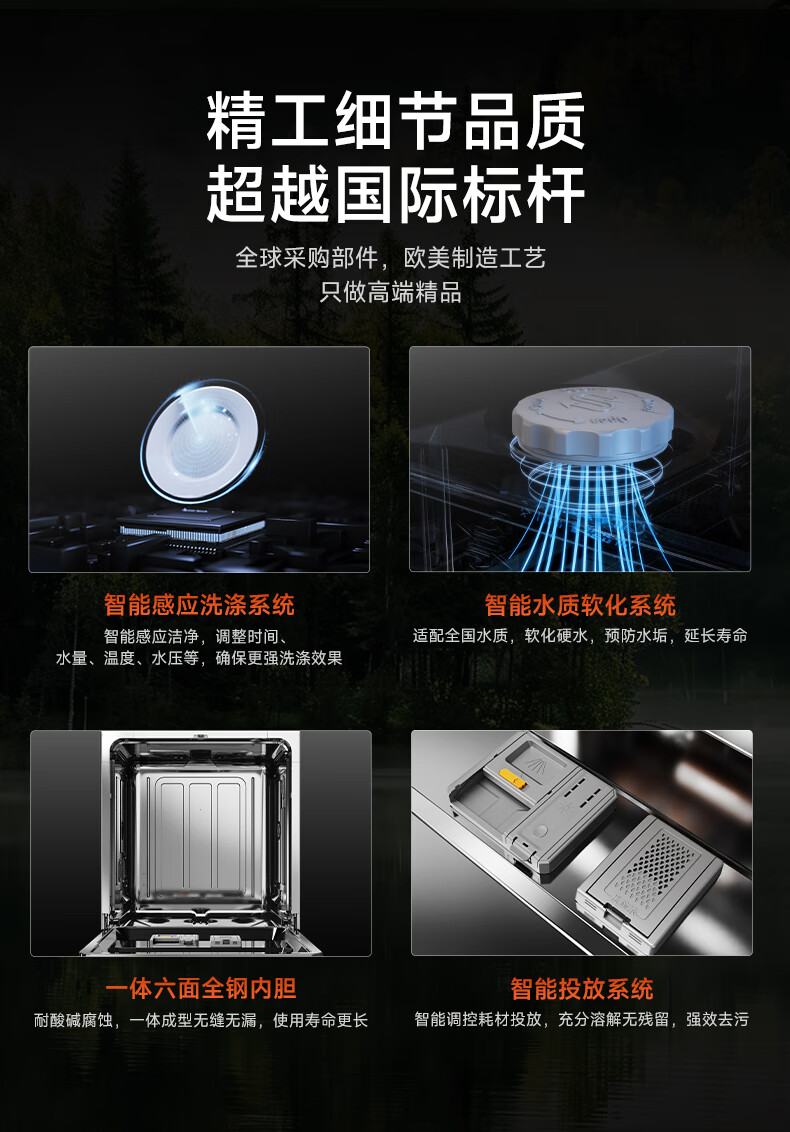 精工细节品质
超越国际标杆

全球采购部件，欧美制造工艺
只做高端精品

智能感应洗涤系统
智能感应洁净，调整时间、水量、温度、水压等，确保更强洗涤效果

智能水质软化系统
适配全国水质，软化硬水，预防水垢，延长寿命

一体六面全钢内胆
耐酸碱腐蚀，一体成型无缝无漏，使用寿命更长

智能投放系统
智能调控耗材投放，充分溶解无残留，强效去污