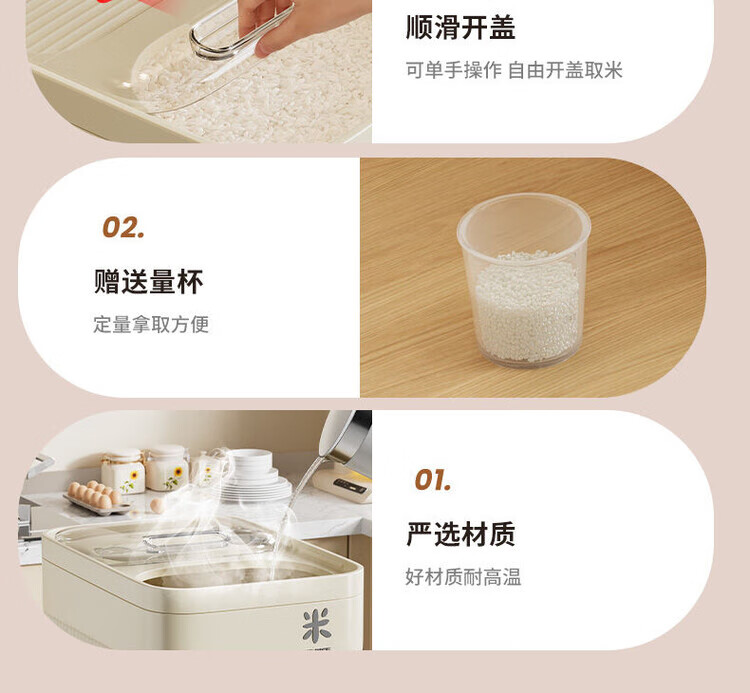 顺滑开盖

可单手操作 自由开盖取米

02.

赠送量杯

定量拿取方便

01.

严选材质

好材质耐高温

米