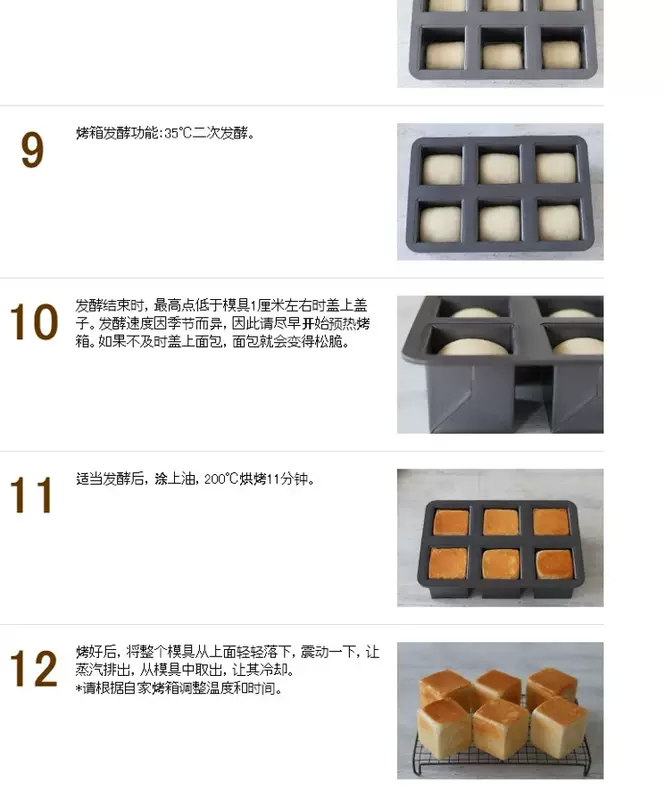 9

烤箱发酵功能：35℃二次发酵。

10

发酵结束时，最高点低于模具1厘米左右时盖上盖子。发酵速度因季节而异，因此请尽早开始预热烤箱。如果不及时盖上面包，面包就会变得松脆。

11

适当发酵后，涂上油，200℃烘烤11分钟。

12

烤好后，将整个模具从上面轻轻落下，震动一下，让蒸汽排出，从模具中取出，让其冷却。
*请根据自家烤箱调整温度和时间。