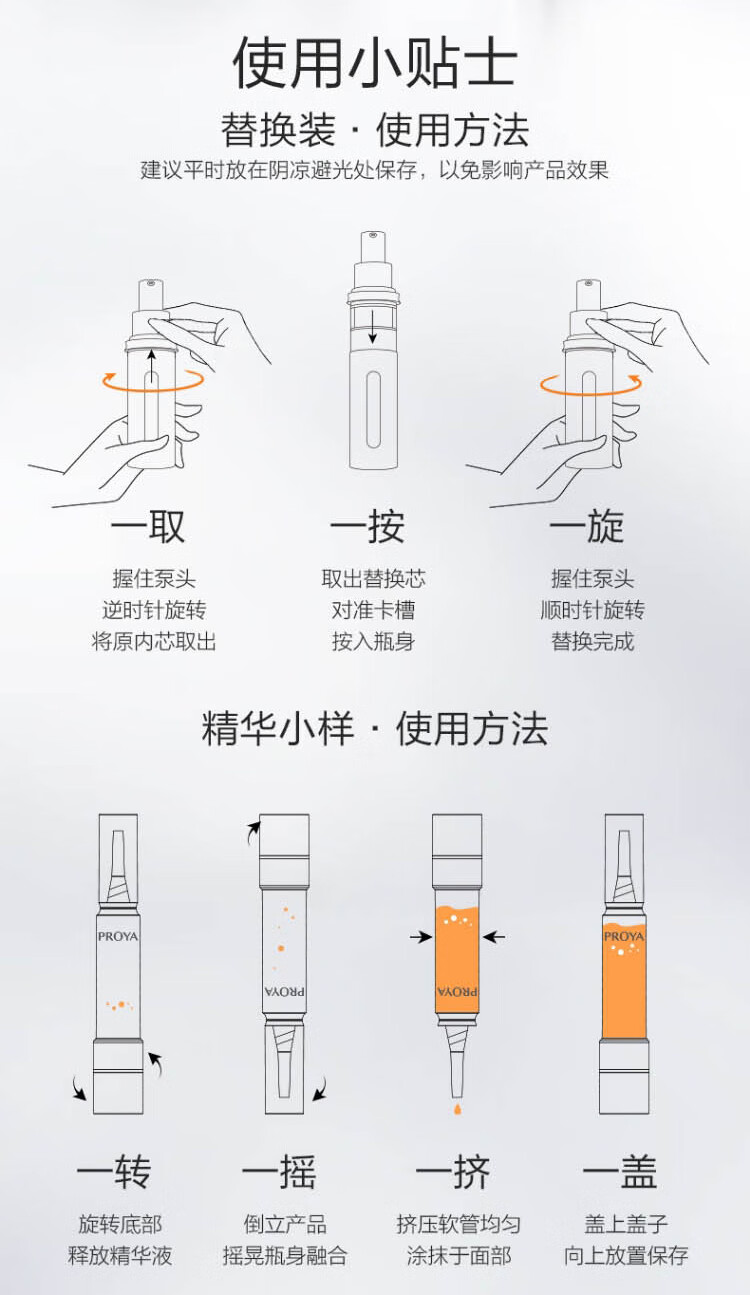 使用小贴士

替换装 · 使用方法

建议平时放在阴凉避光处保存，以免影响产品效果

一取

握住泵头
逆时针旋转
将原内芯取出

一按

取出替换芯
对准卡槽
按入瓶身

一旋

握住泵头
顺时针旋转
替换完成

精华小样 · 使用方法

PROYA

PROYA

PROYA

PROYA

一转

旋转底部
释放精华液

一摇

倒立产品
摇晃瓶身融合

一挤

挤压软管均匀
涂抹于面部

一盖

盖上盖子
向上放置保存