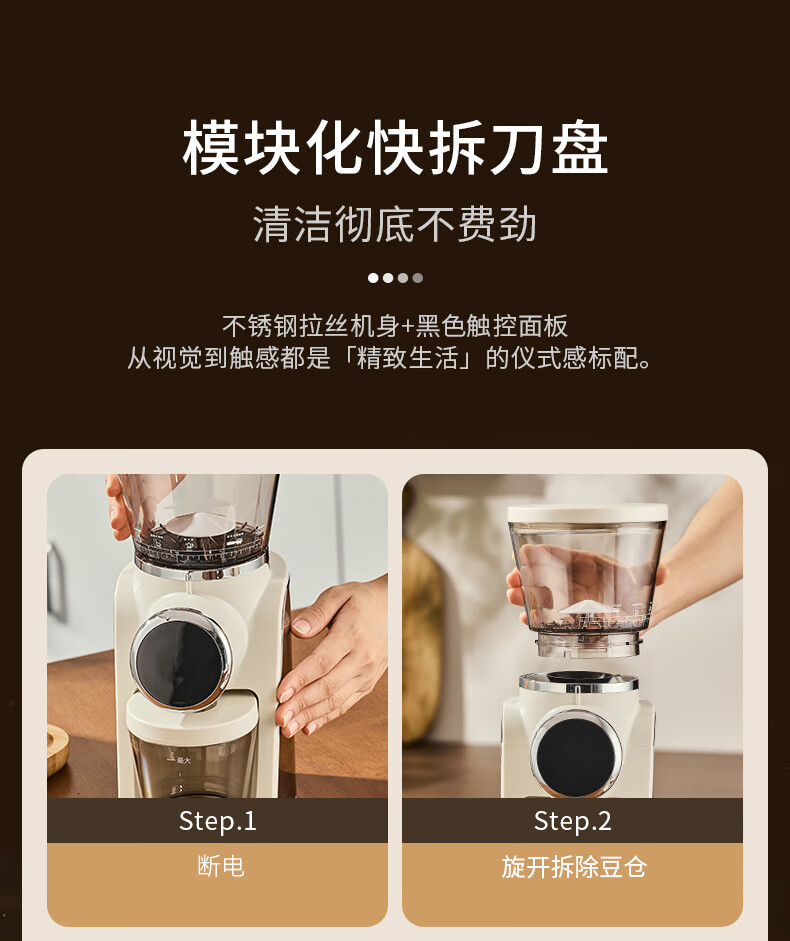 模块化快拆刀盘

清洁彻底不费劲

不锈钢拉丝机身+黑色触控面板
从视觉到触感都是「精致生活」的仪式感标配。

最大

Step.1

断电

Step.2

旋开拆除豆仓