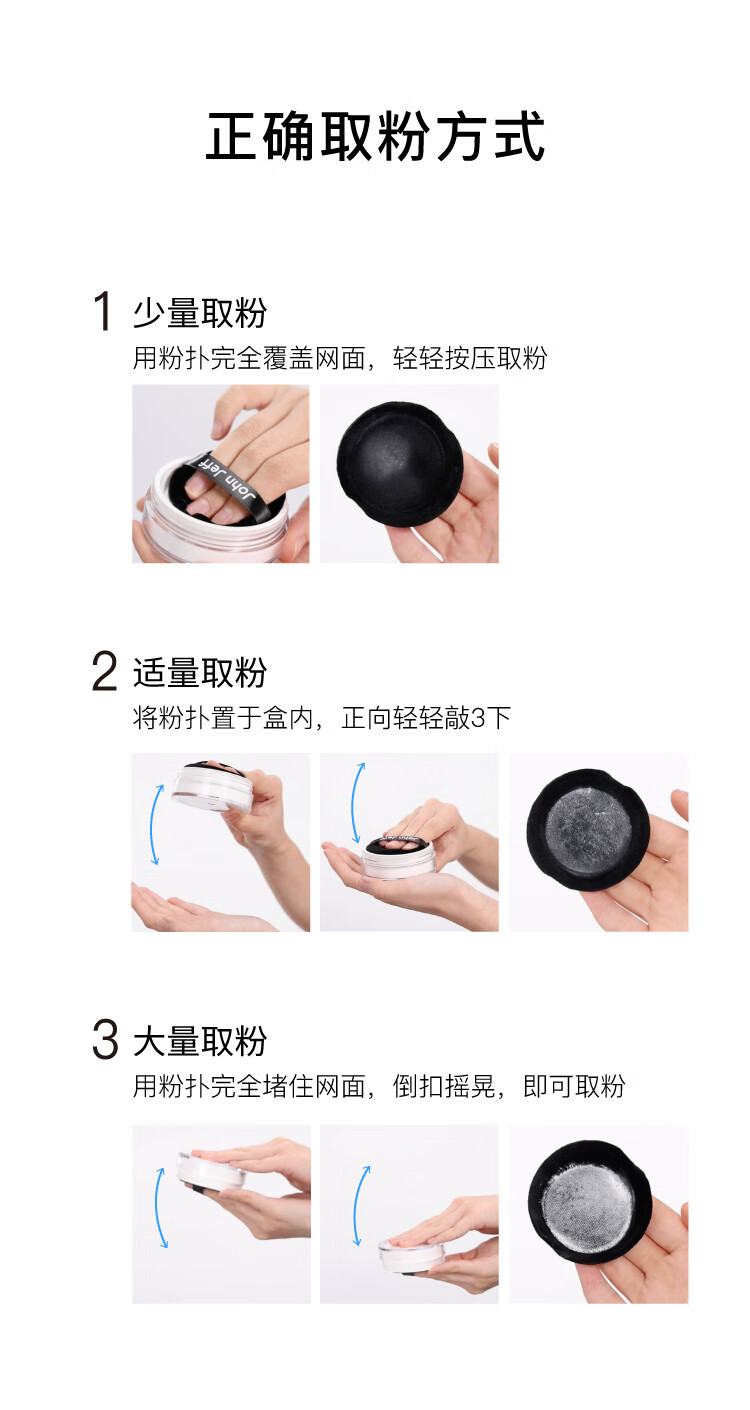 正确取粉方式

1 少量取粉
用粉扑完全覆盖网面，轻轻按压取粉

John Jeff

2 适量取粉
将粉扑置于盒内，正向轻轻敲3下

3 大量取粉
用粉扑完全堵住网面，倒扣摇晃，即可取粉