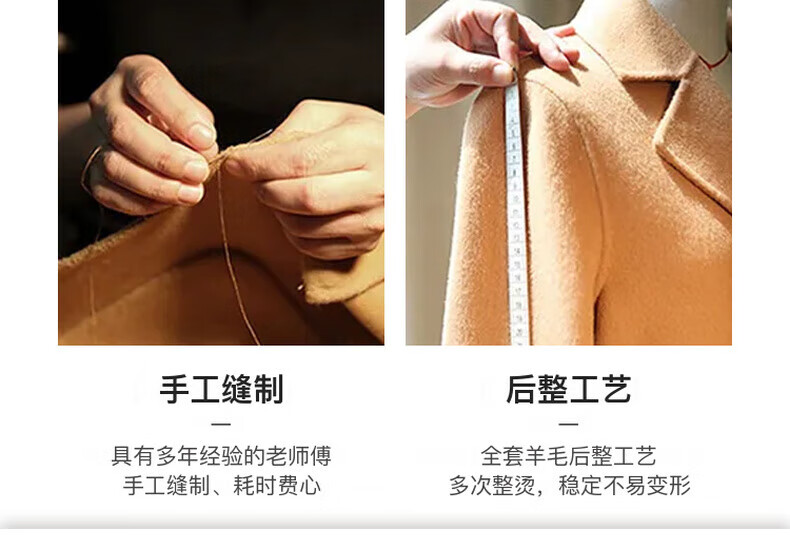 手工缝制

—

具有多年经验的老师傅
手工缝制、耗时费心

后整工艺

—

全套羊毛后整工艺
多次整烫，稳定不易变形