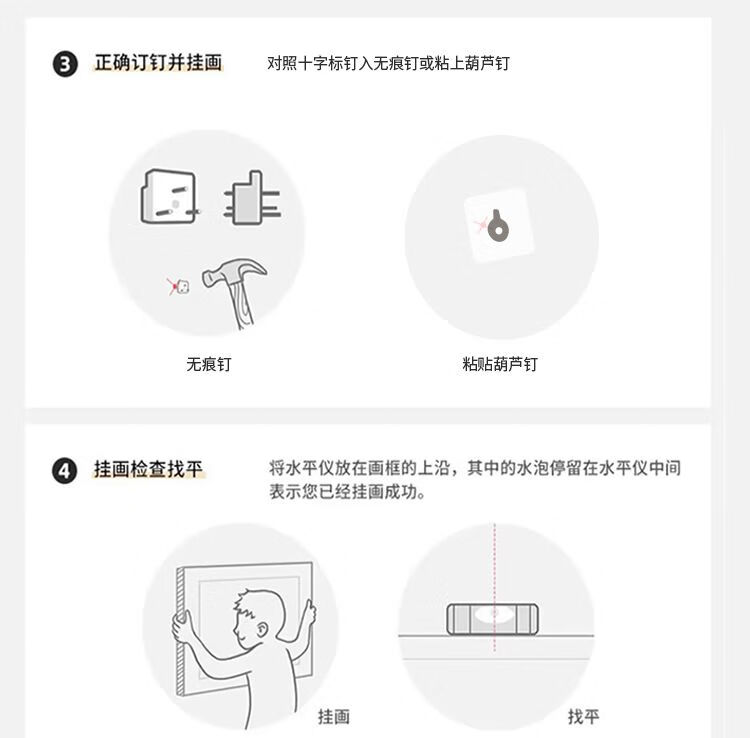 3 正确订钉并挂画 对照十字标钉入无痕钉或粘上葫芦钉

无痕钉

粘贴葫芦钉

4 挂画检查找平 将水平仪放在画框的上沿，其中的水泡停留在水平仪中间表示您已经挂画成功。

挂画

找平