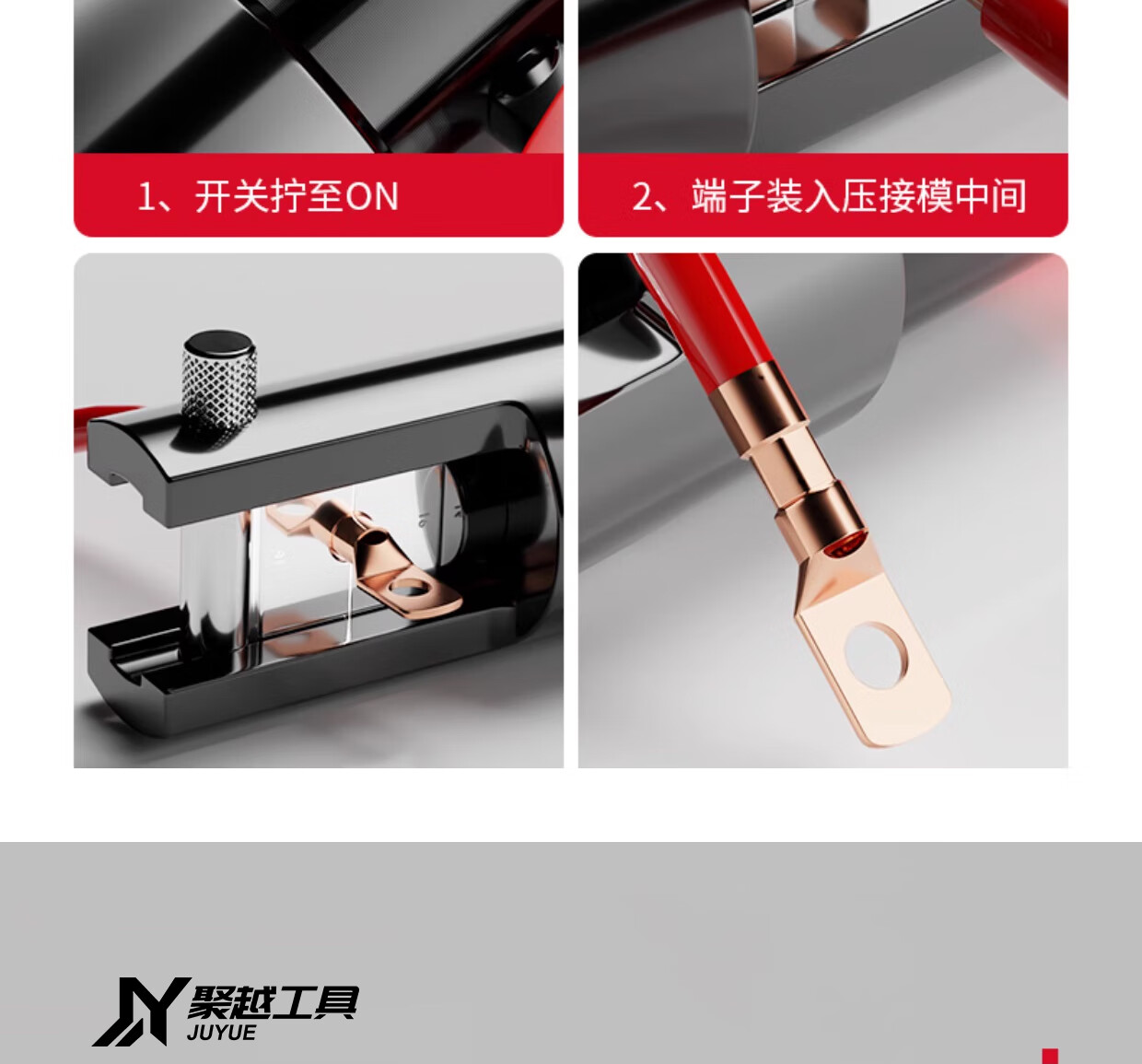 1、开关拧至ON

2、端子装入压接模中间

JY 聚越工具
JUYUE