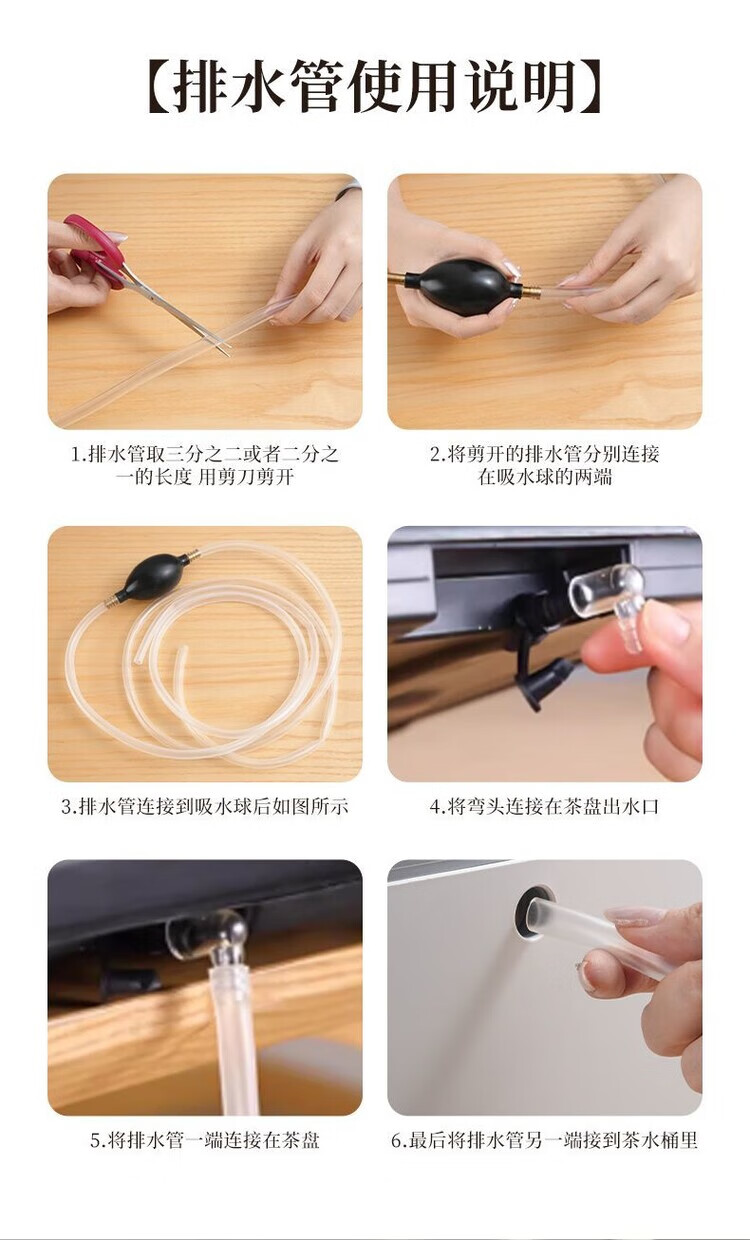 【排水管使用说明】

1.排水管取三分之二或者二分之一的长度 用剪刀剪开

2.将剪开的排水管分别连接在吸水球的两端

3.排水管连接到吸水球后如图所示

4.将弯头连接在茶盘出水口

5.将排水管一端连接在茶盘

6.最后将排水管另一端接到茶水桶里