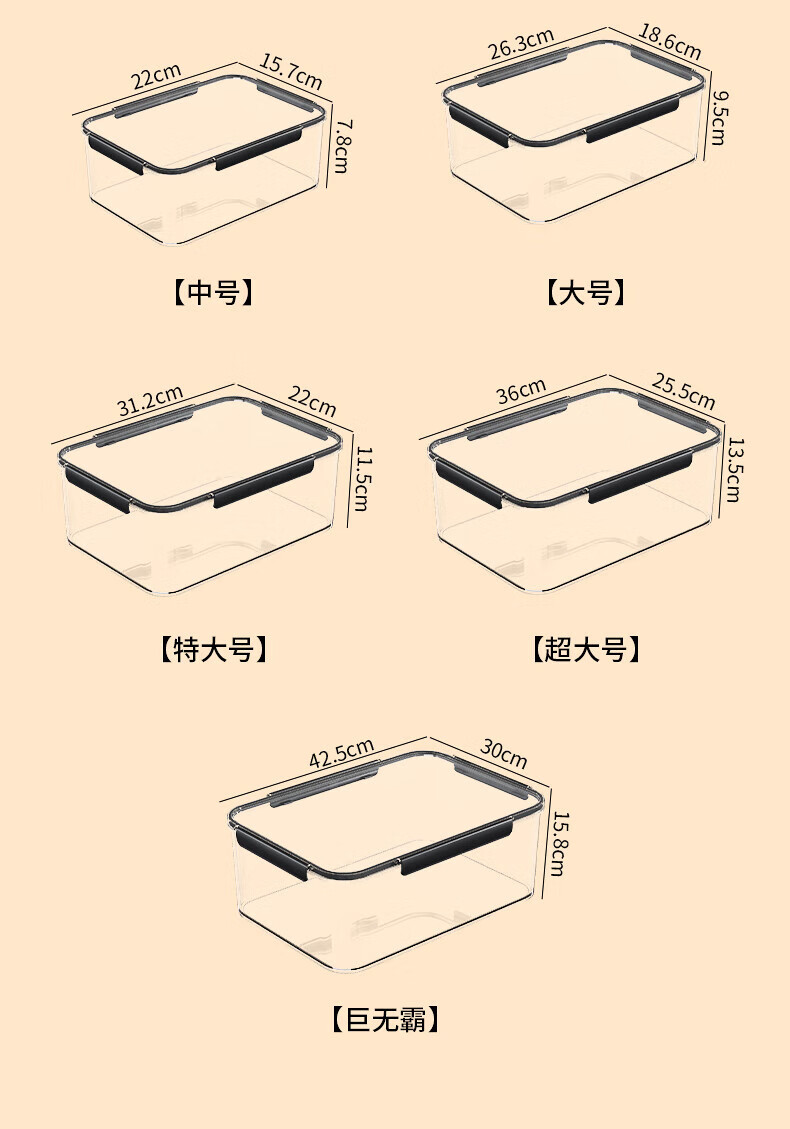 22cm
15.7cm
7.8cm

【中号】

26.3cm
18.6cm
9.5cm

【大号】

31.2cm
22cm
11.5cm

【特大号】

36cm
25.5cm
13.5cm

【超大号】

42.5cm
30cm
15.8cm

【巨无霸】