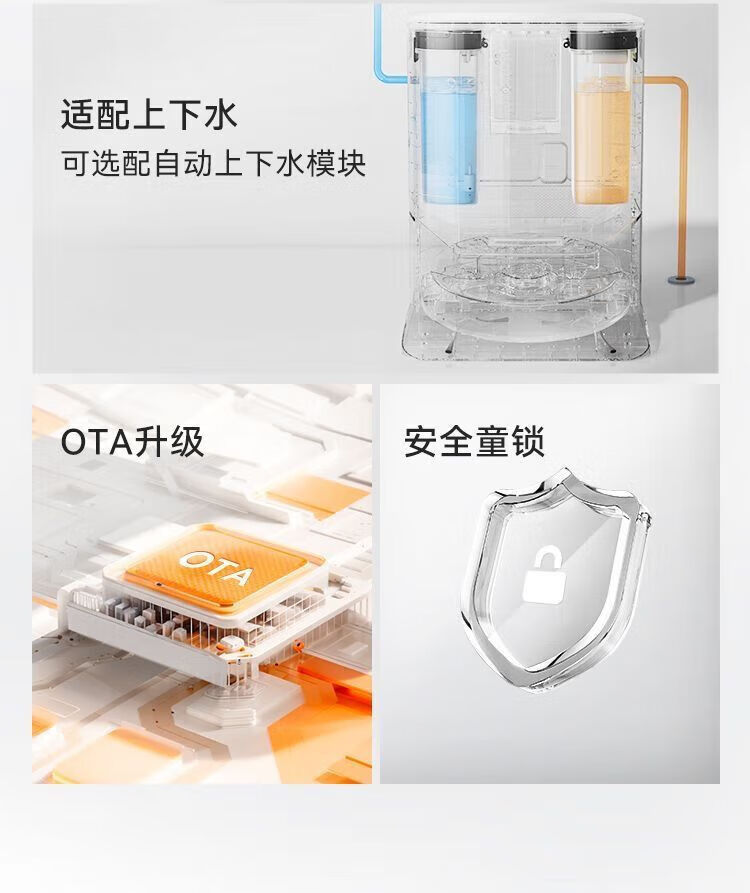 适配上下水
可选配自动上下水模块

OTA升级

OTA

安全童锁