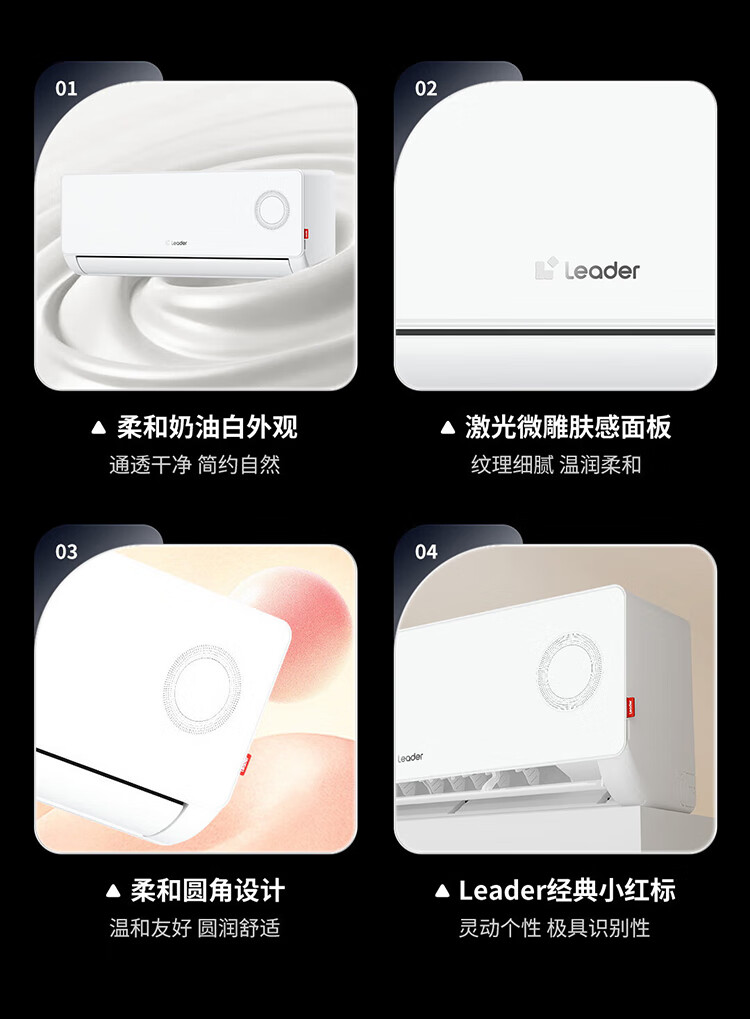 01

Leader

▲ 柔和奶油白外观

通透干净 简约自然

02

Leader

▲ 激光微雕肤感面板

纹理细腻 温润柔和

03

▲ 柔和圆角设计

温和友好 圆润舒适

04

Leader

▲ Leader经典小红标

灵动个性 极具识别性