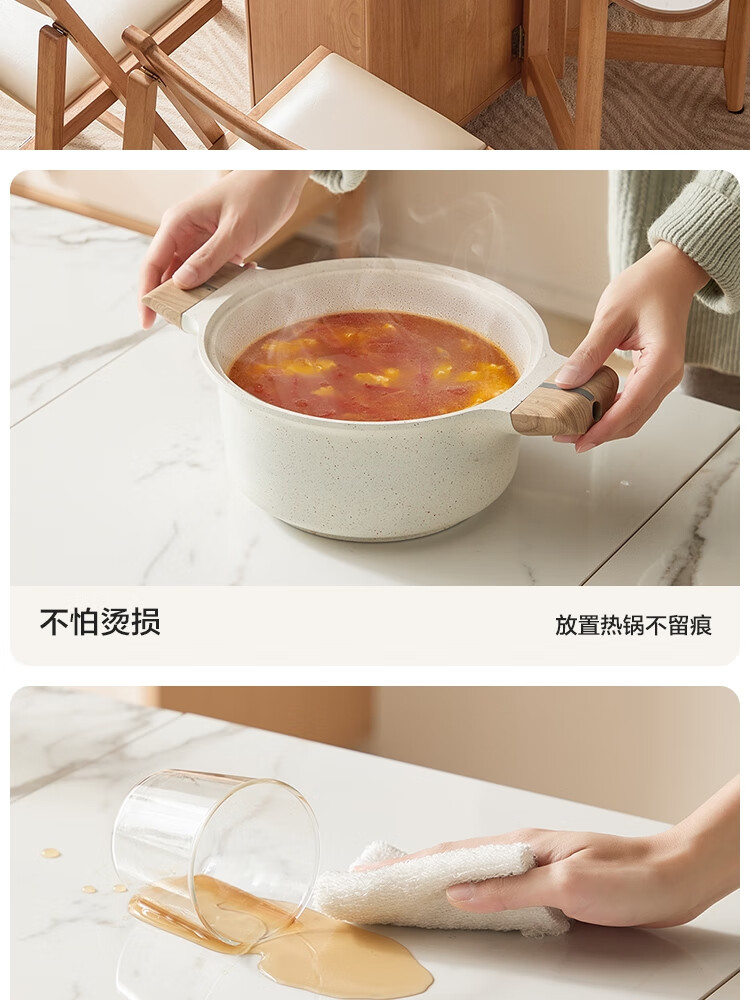 不怕烫损

放置热锅不留痕