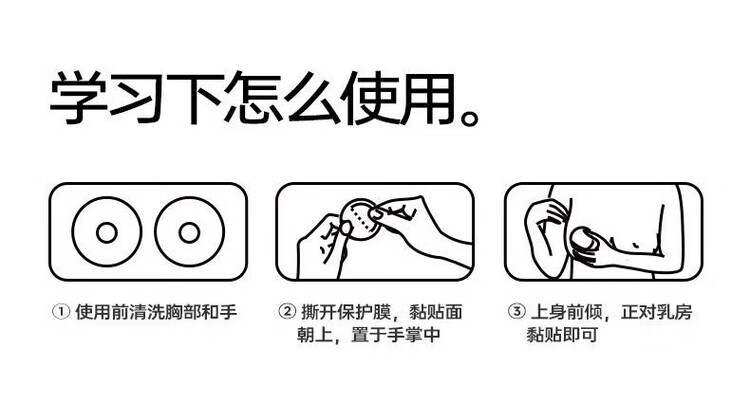 学习下怎么使用。

① 使用前清洗胸部和手

② 撕开保护膜，黏贴面朝上，置于手掌中

③ 上身前倾，正对乳房黏贴即可